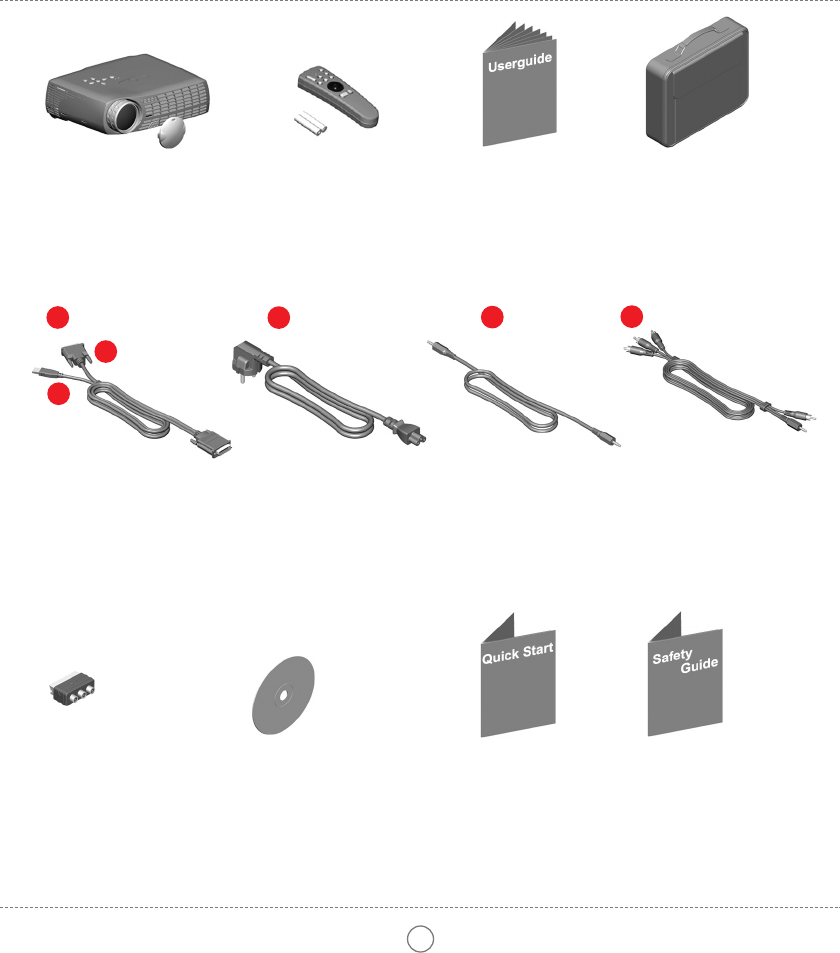 Userguide

Quick Start

Safety Guide