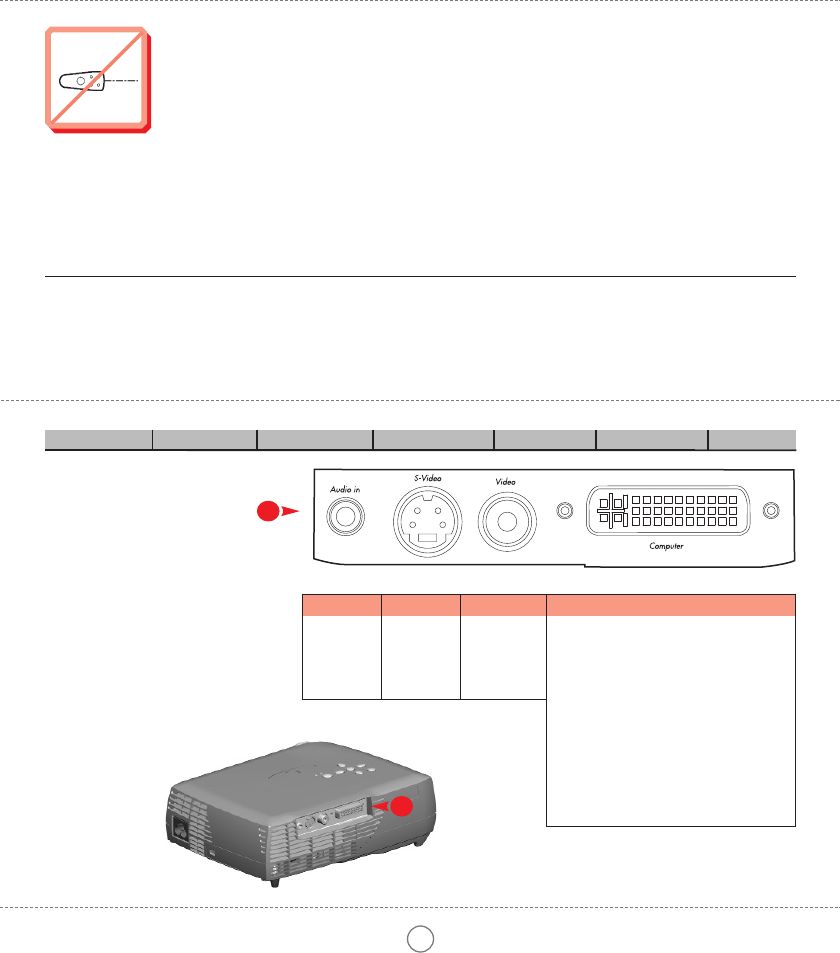 Audio in

S-Video

Video

Computer