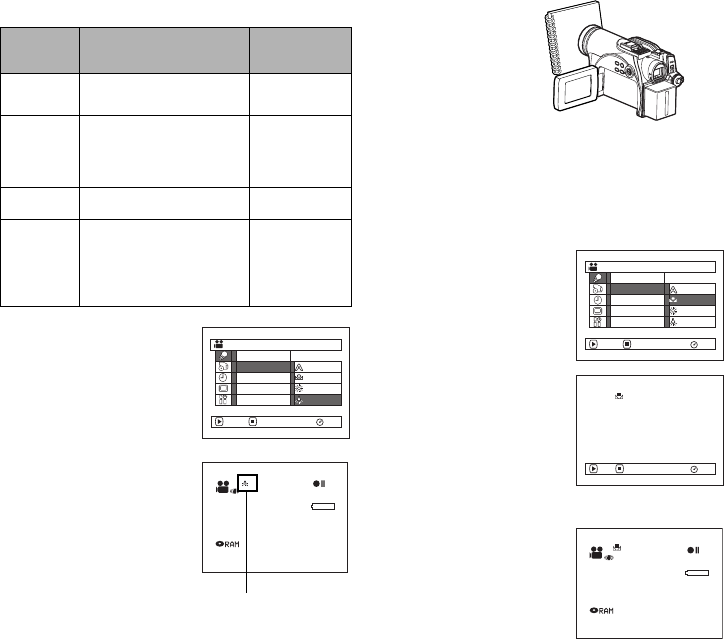 RAM

RAM