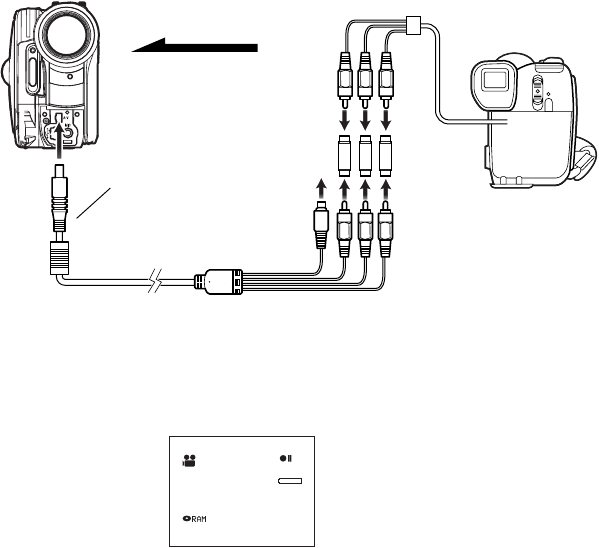 RAM