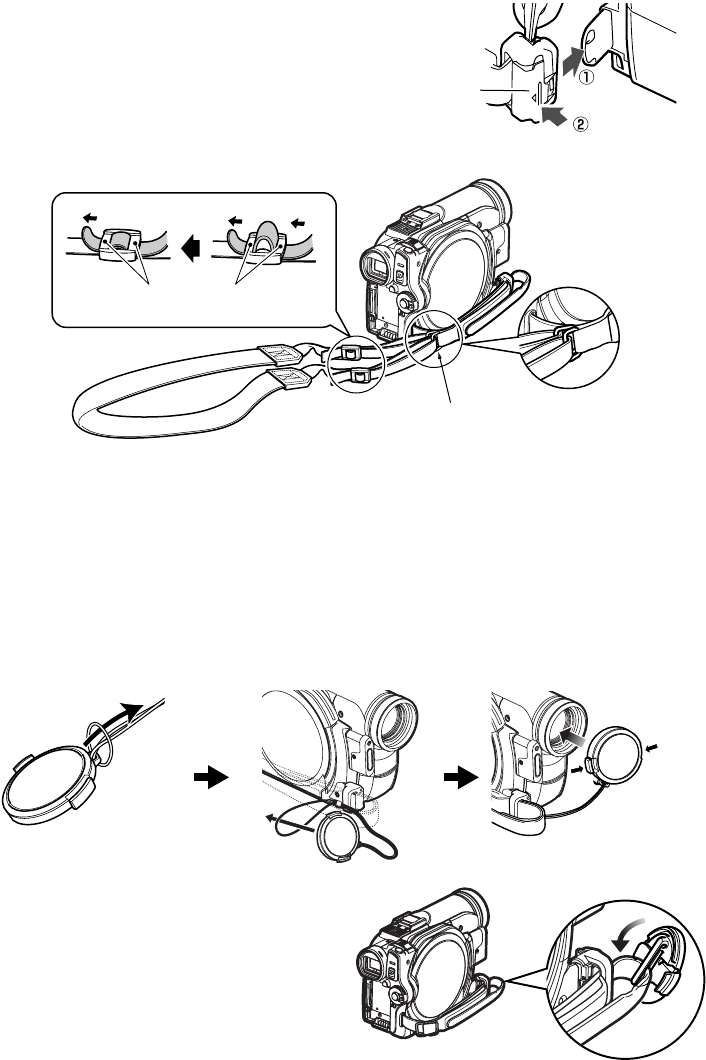 ①
②