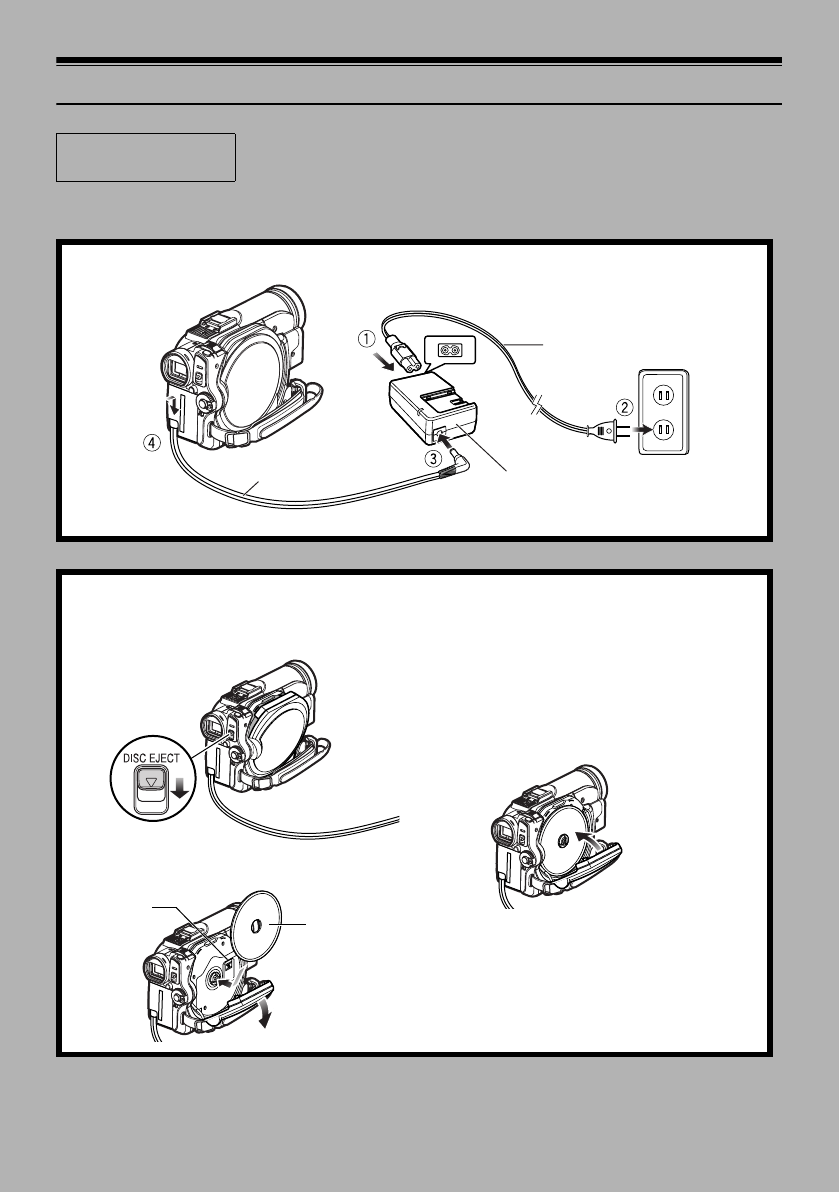 ①

②

③

④

DISC EJECT