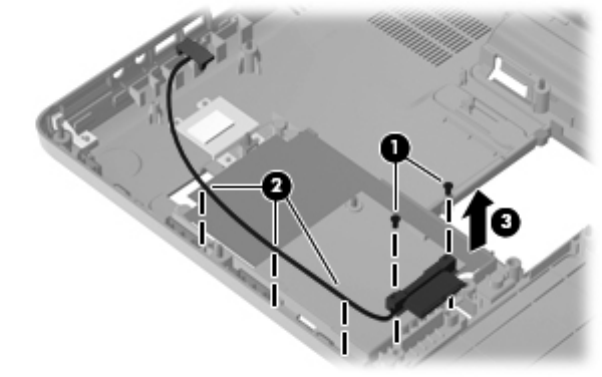 1
2
3