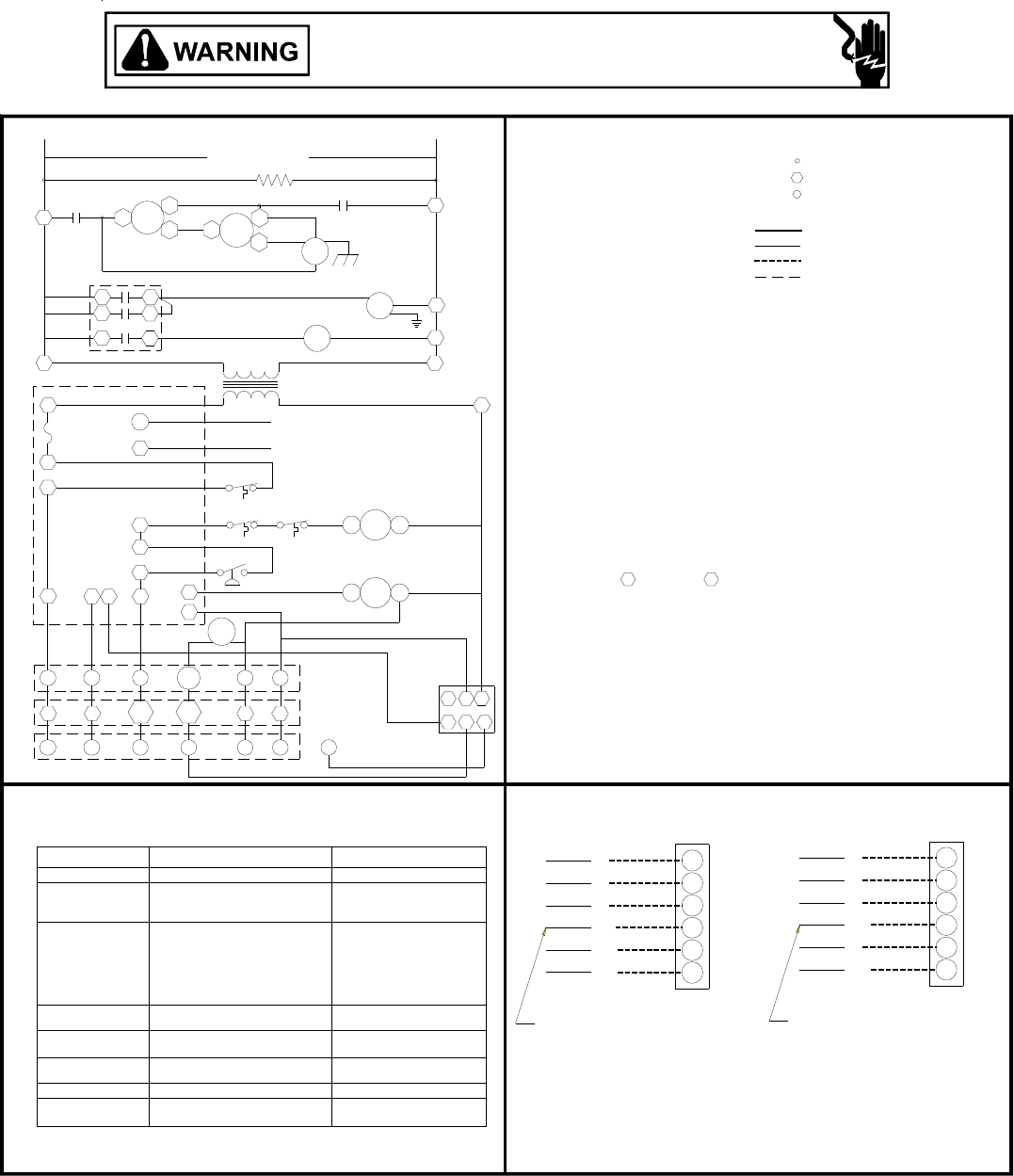 WARNING