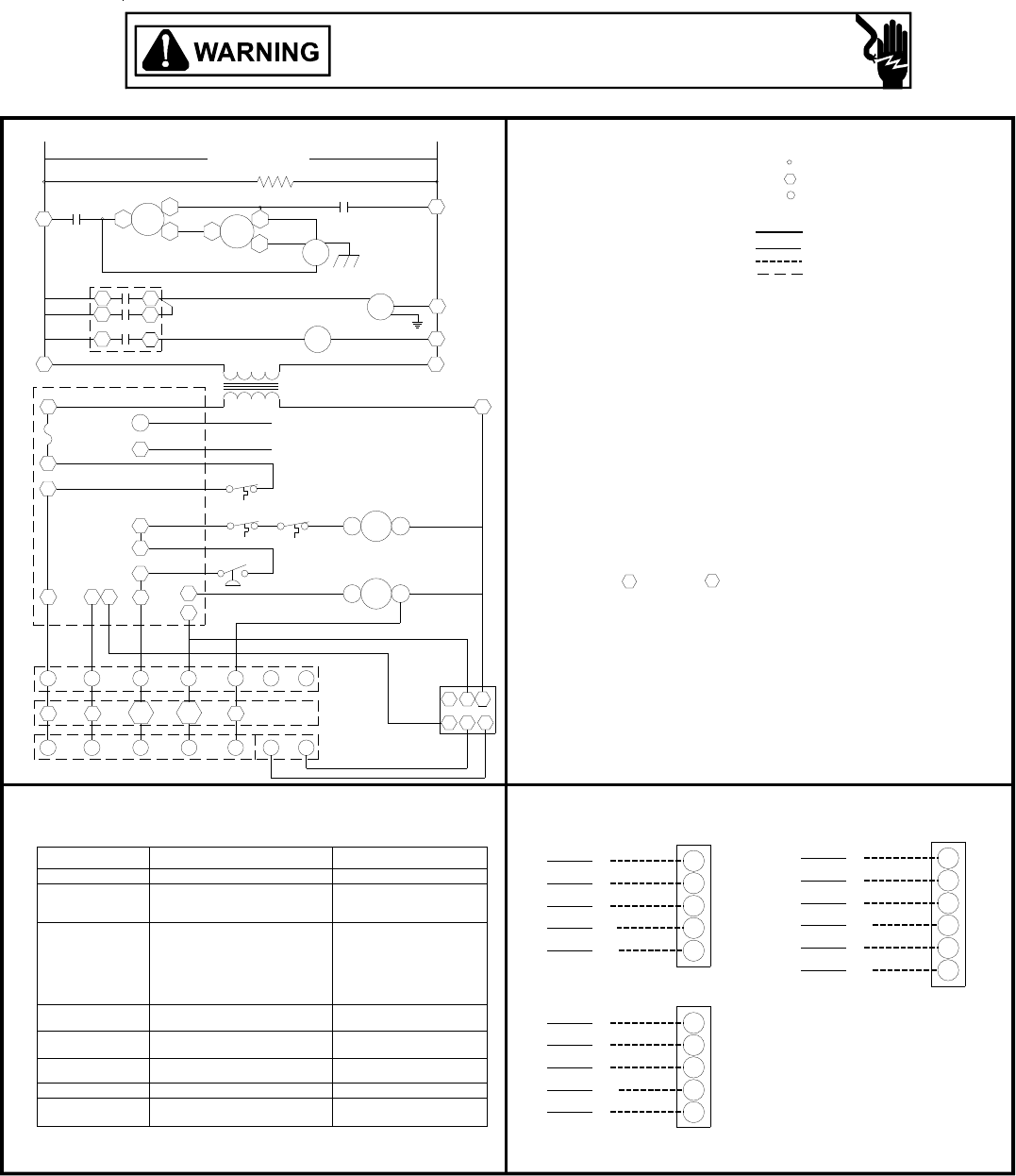 WARNING