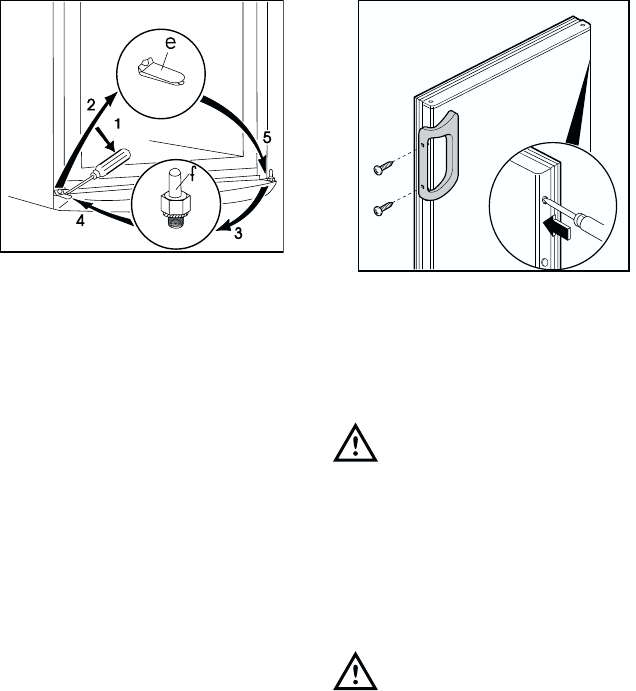 e
2
1
5
f
4
3