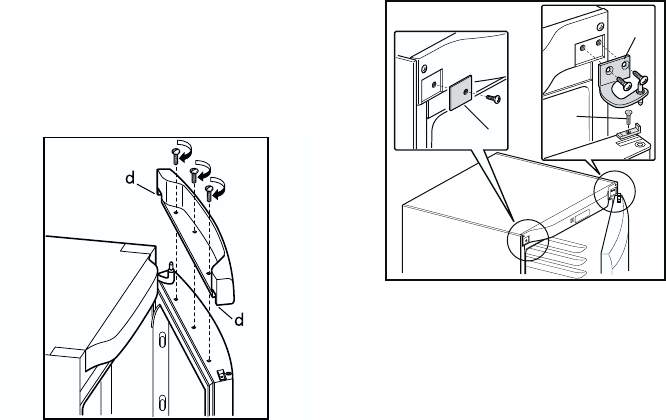 d
d