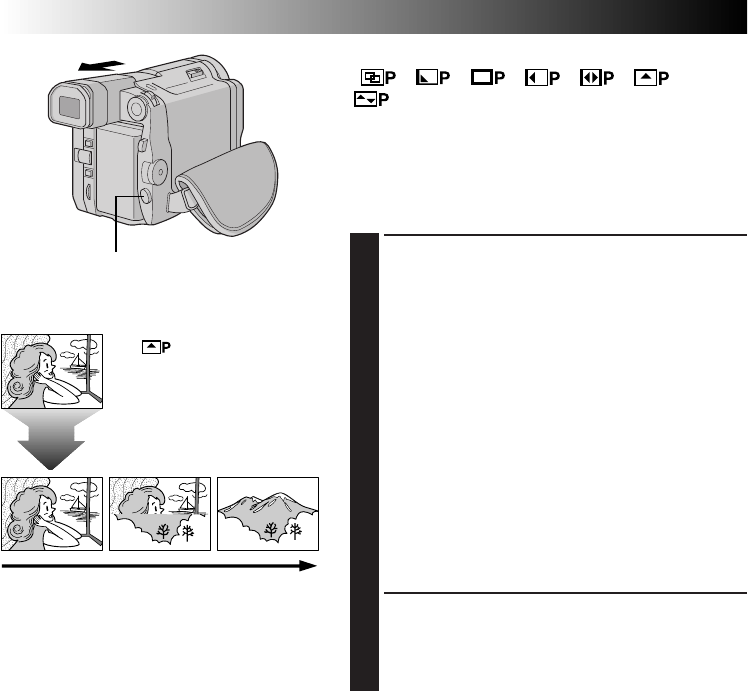 P P P P P P P

P