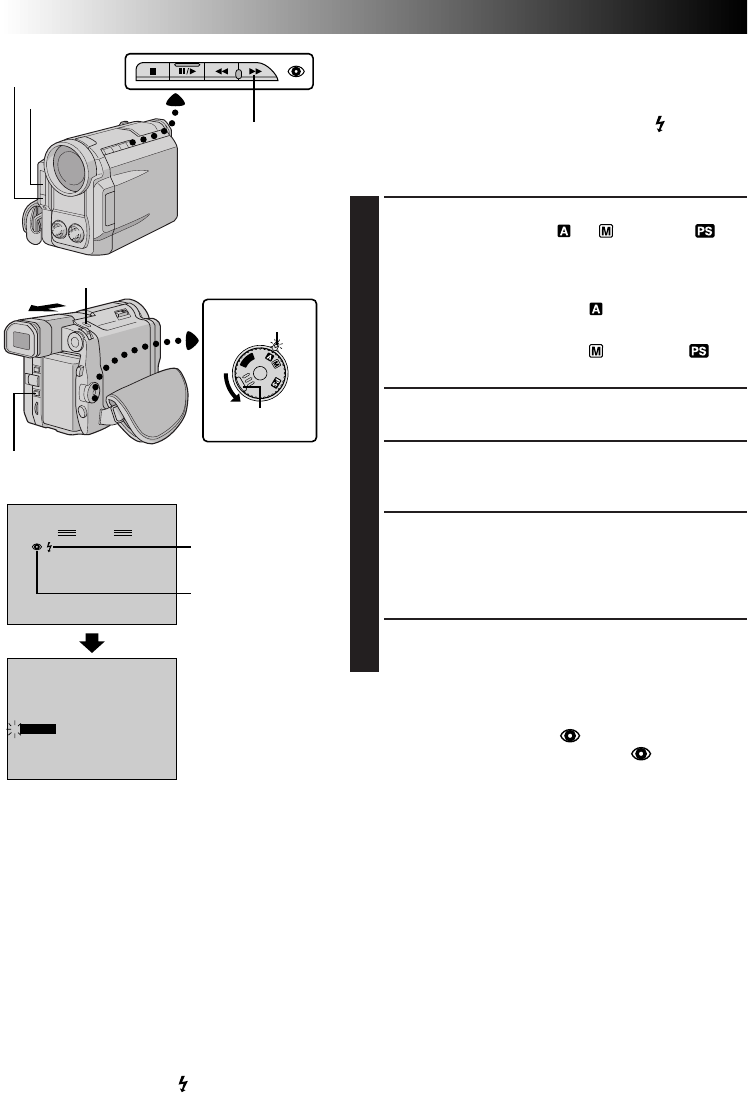 A M PS

A

M PS