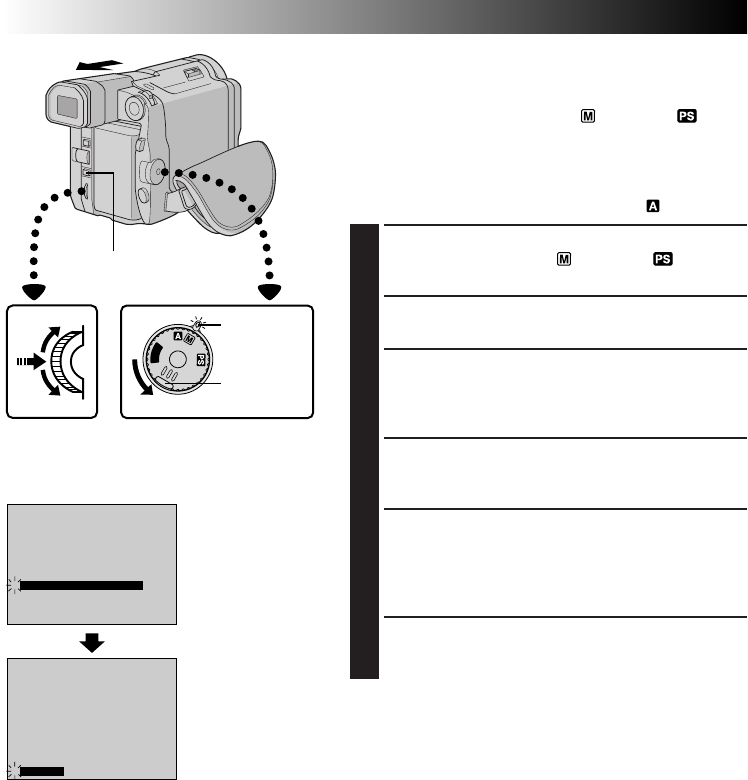 M PS

A

M PS

A M

PS