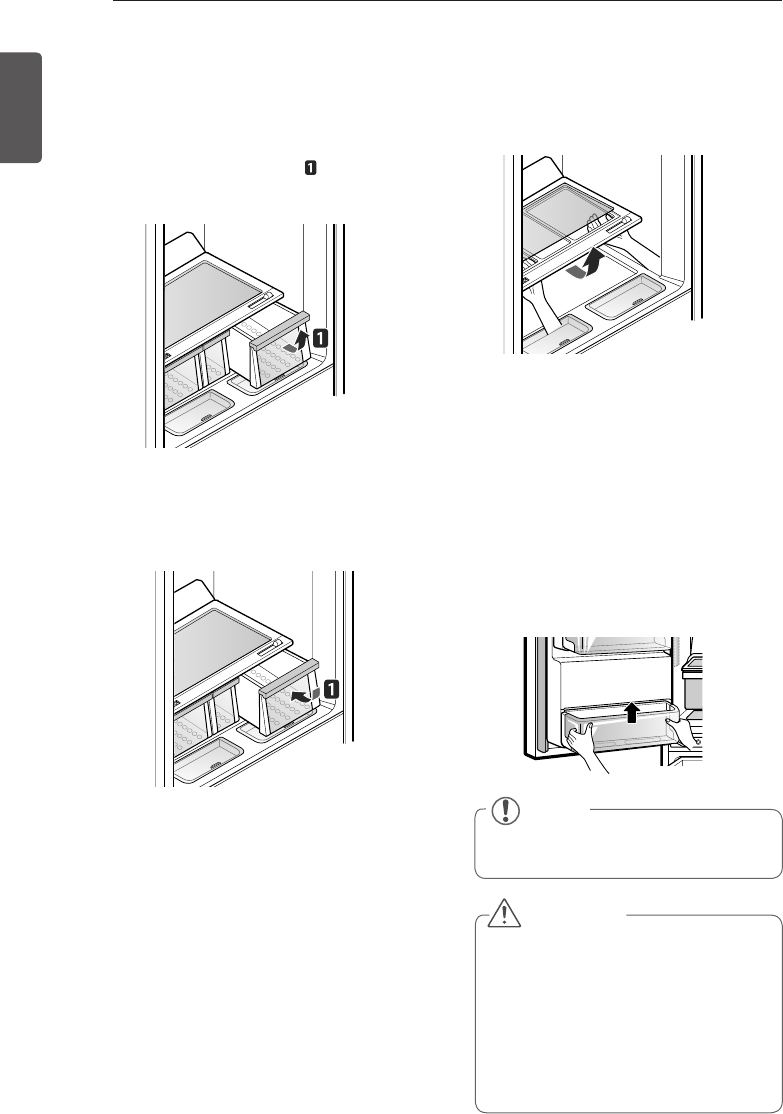 1

1

1