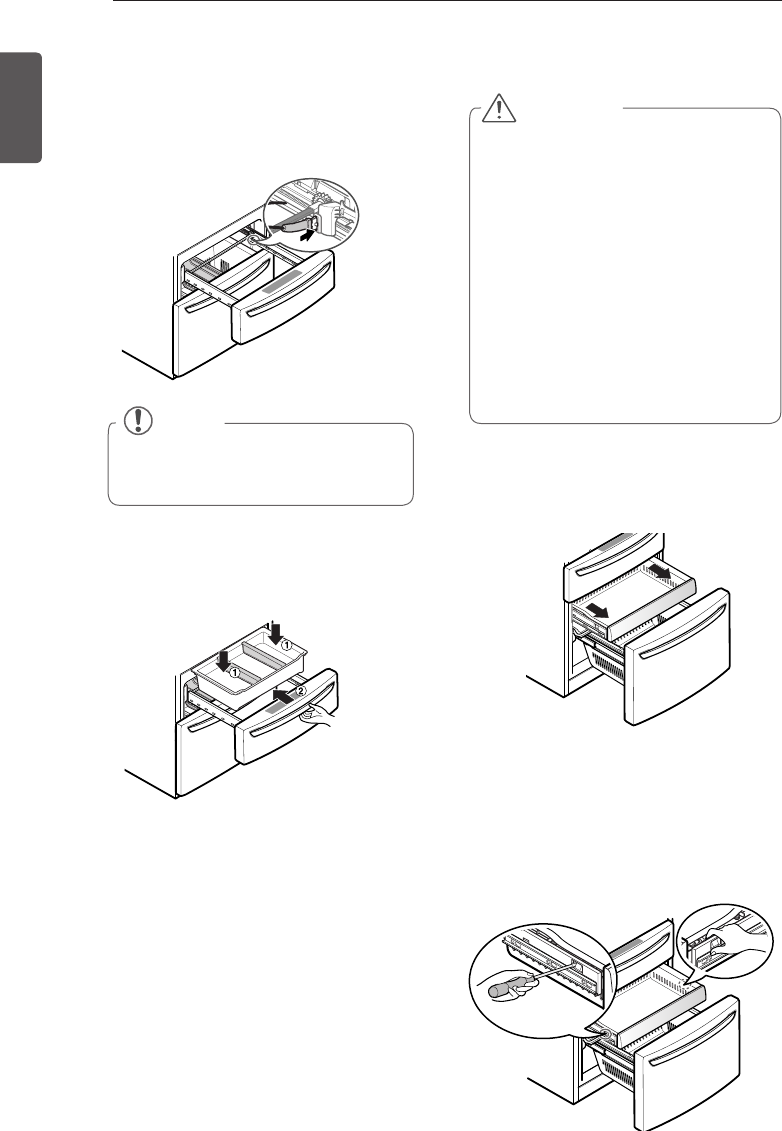 ①
①
②