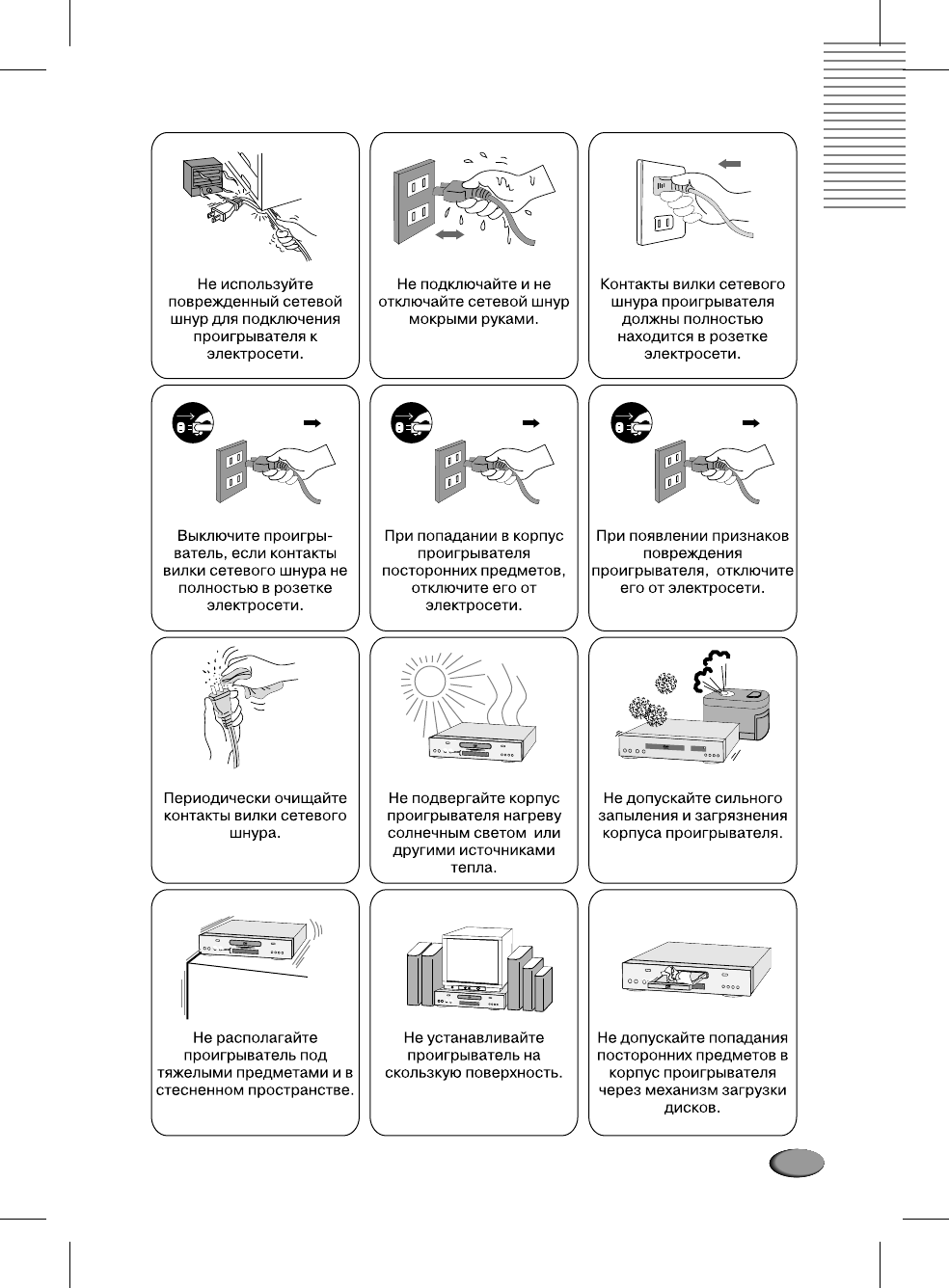 Не используйте поврежденный сетевой шнур для подключения проигрывателя к электросети.

Не подключайте и не отключайте сетевой шнур мокрыми руками.

Контакты вилки сетевого шнура проигрывателя должны полностью находится в розетке электросети.

Выключите проигрыватель, если контакты вилки сетевого шнура не полностью в розетке электросети.

При попадании в корпус проигрывателя посторонних предметов, отключите его от электросети.

При появлении признаков повреждения проигрывателя, отключите его от электросети.

Периодически очищайте контакты вилки сетевого шнура.

Не подвергайте корпус проигрывателя нагреву солнечным светом или другими источниками тепла.

Не допускайте сильного запыления и загрязнения корпуса проигрывателя.

Не располагайте проигрыватель под тяжелыми предметами и в стесненном пространстве.

Не устанавливайте проигрыватель на скользкую поверхность.

Не допускайте попадания посторонних предметов в корпус проигрывателя через механизм загрузки дисков.