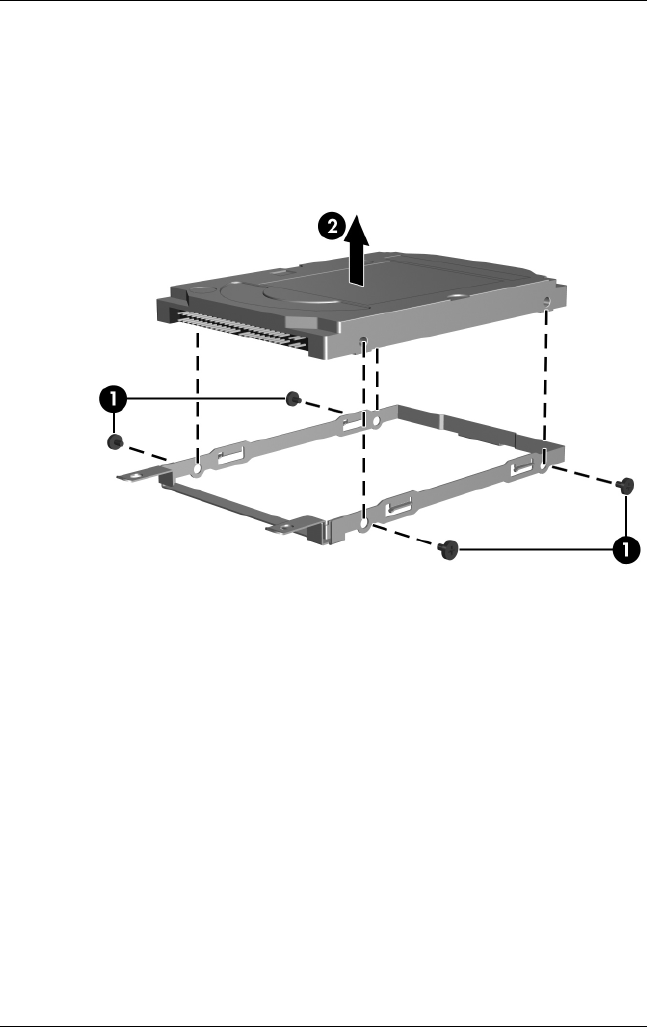 2

1

1