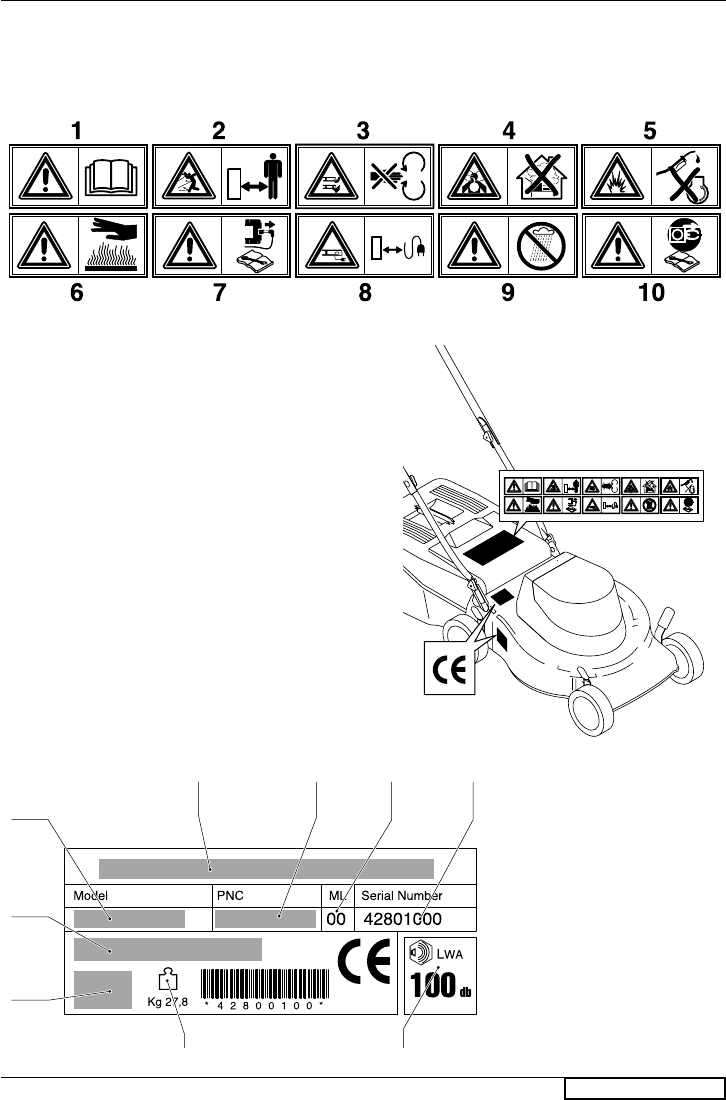 1 2 3 4 5

6 7 8 9 10

CE

Model
PNC
ML
Serial Number
00
42801000
CE
LWA
100 db
Kg 27.8
* 4 2 8 0 0 1 0 0 *