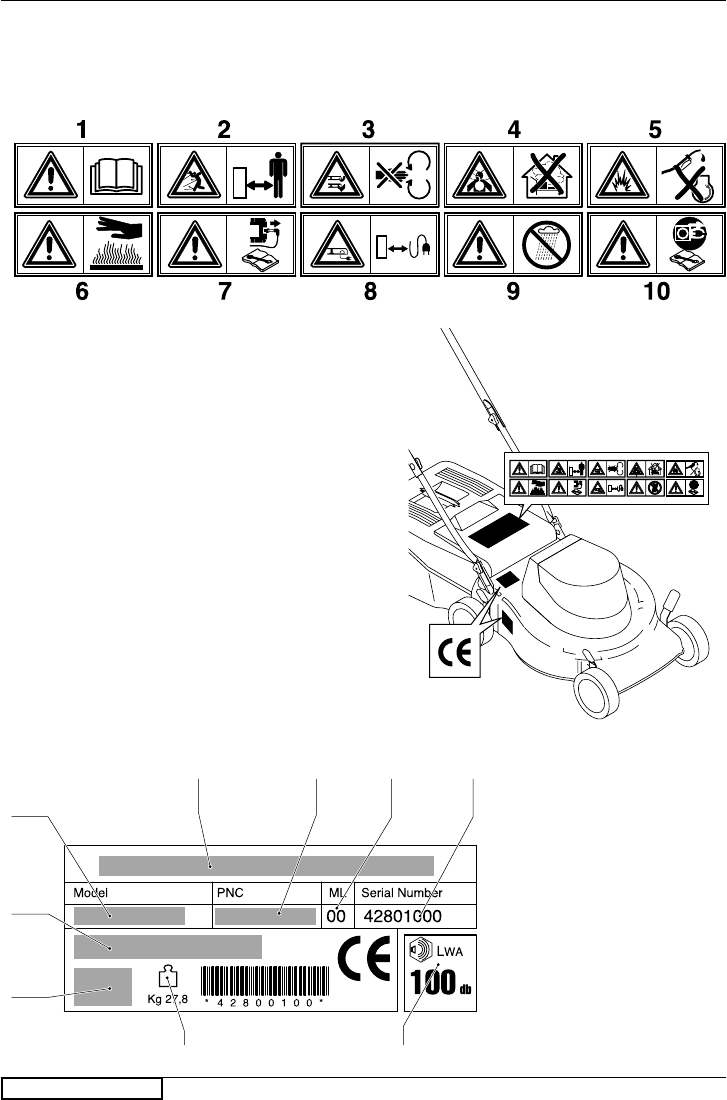 1 2 3 4 5

6 7 8 9 10

CE

Model PNC ML Serial Number

00 42801000

CE

LWA

100 db

Kg 27.8

* 4 2 8 0 0 1 0 0 *