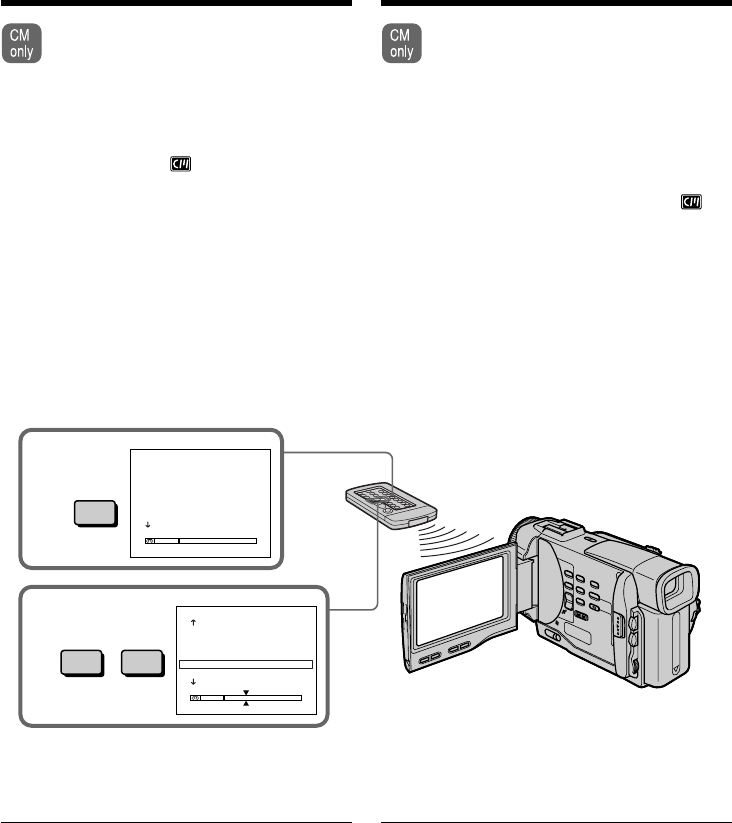 CM only

CM only