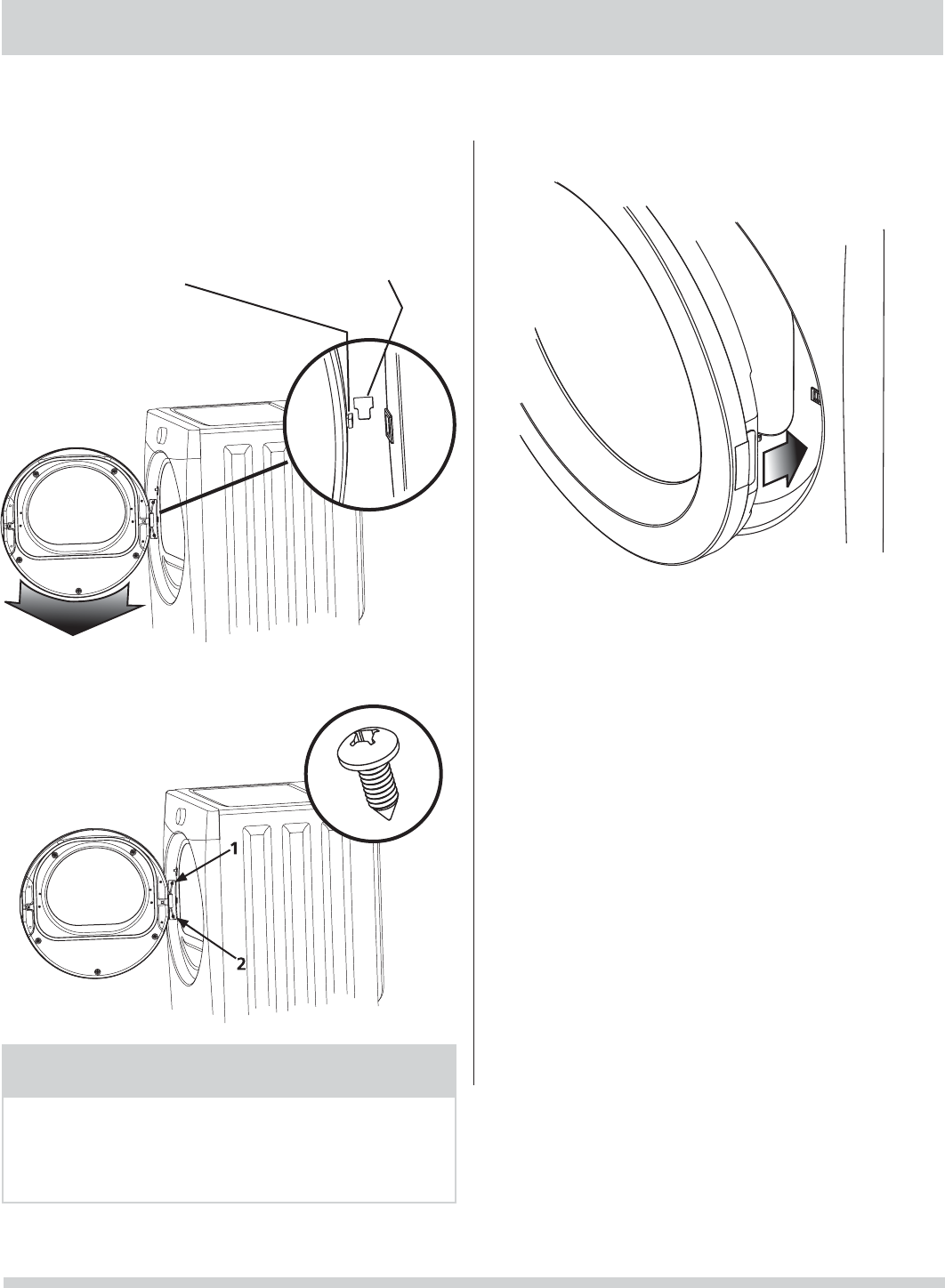 1

2