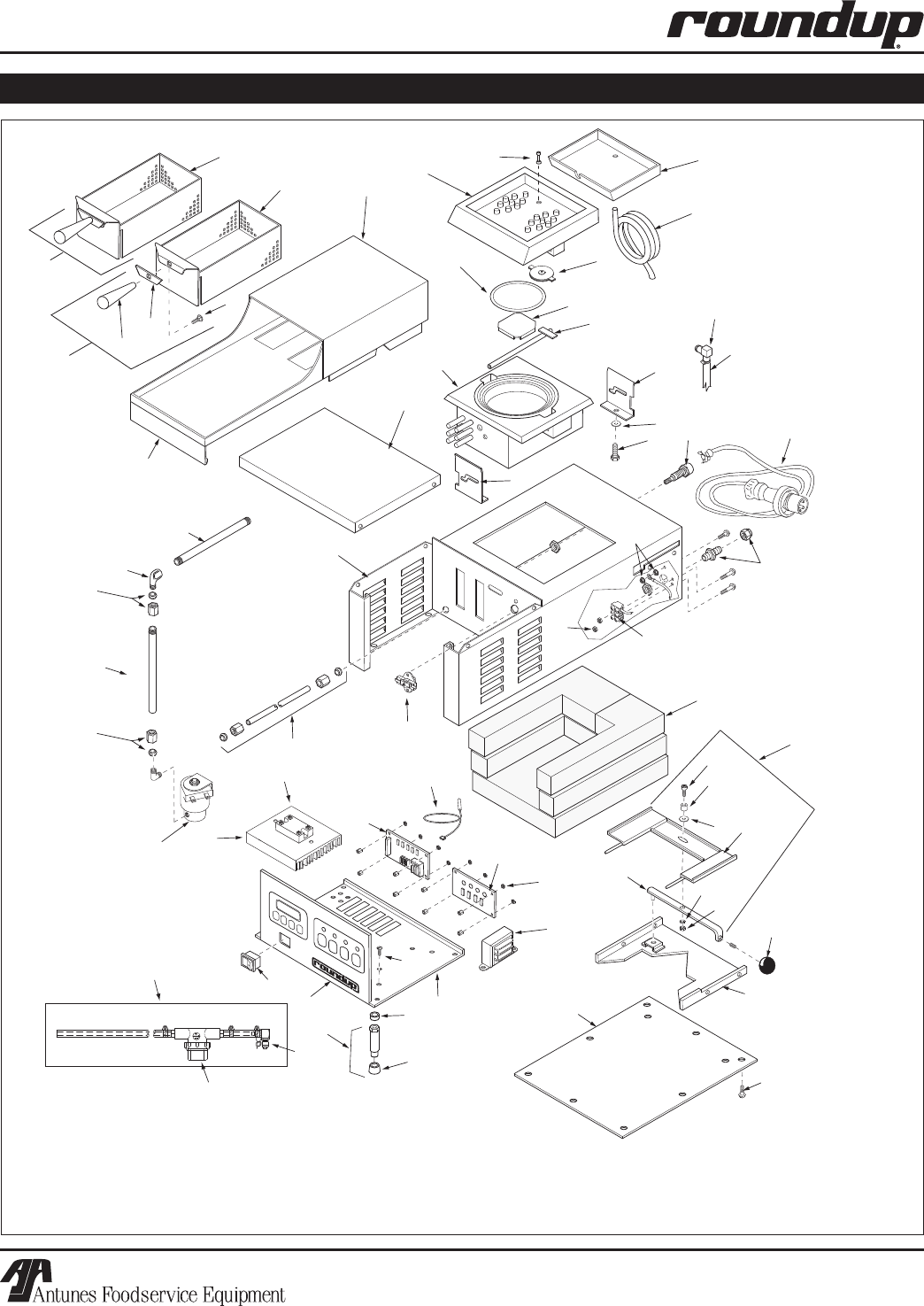 roundup®

Antunes Foodservice Equipment