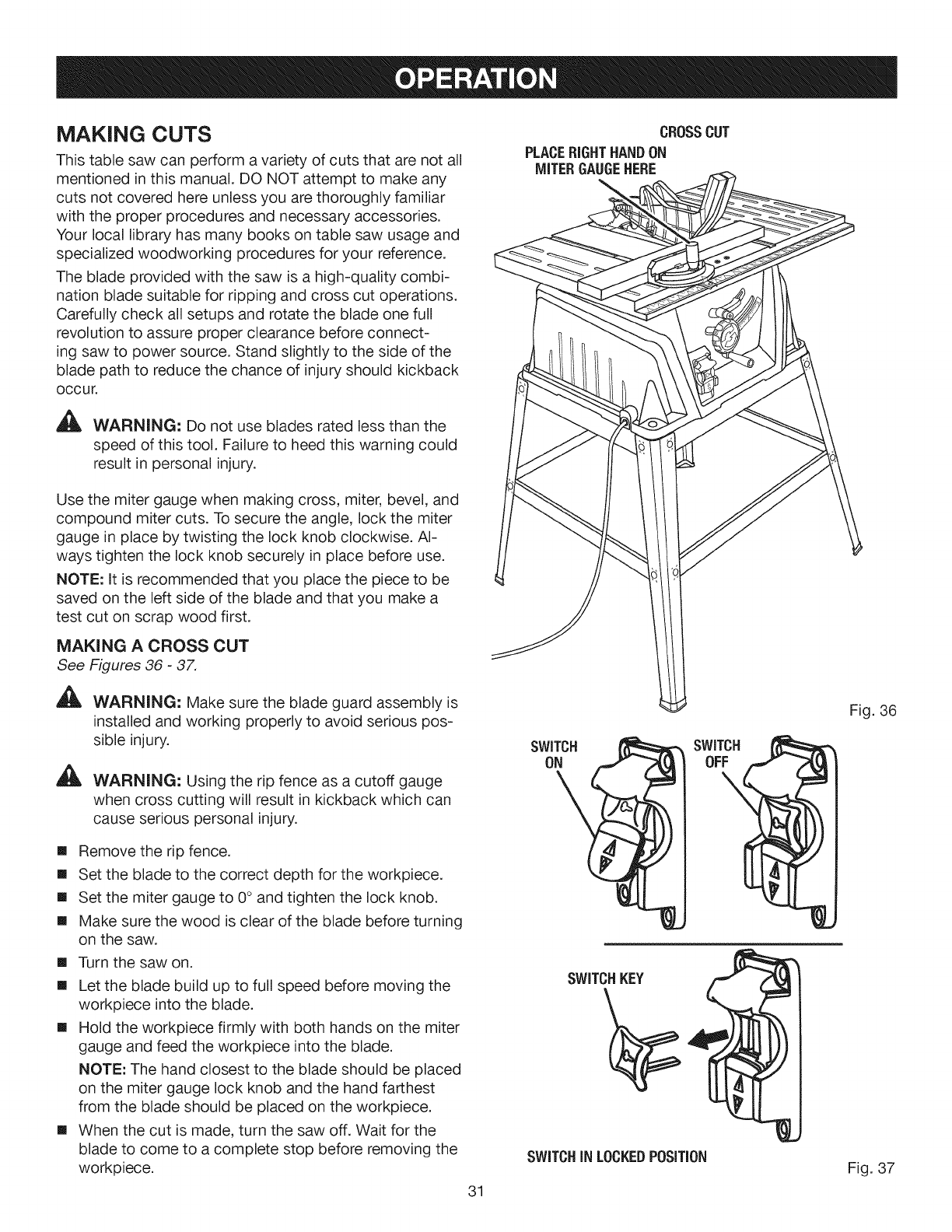 OPERATION

MAKING CUTS

This table saw can perform a variety of cuts that are not all mentioned in this manual. DO NOT attempt to make any cuts not covered here unless you are thoroughly familiar with the proper procedures and necessary accessories. Your local library has many books on table saw usage and specialized woodworking procedures for your reference.

The blade provided with the saw is a high-quality combination blade suitable for ripping and cross cut operations. Carefully check all setups and rotate the blade one full revolution to assure proper clearance before connecting saw to power source. Stand slightly to the side of the blade path to reduce the chance of injury should kickback occur.

WARNING: Do not use blades rated less than the speed of this tool. Failure to heed this warning could result in personal injury.

Use the miter gauge when making cross, miter, bevel, and compound miter cuts. To secure the angle, lock the miter gauge in place by twisting the lock knob clockwise. Always tighten the lock knob securely in place before use.

NOTE: It is recommended that you place the piece to be saved on the left side of the blade and that you make a test cut on scrap wood first.

MAKING A CROSS CUT
See Figures 36 - 37.

WARNING: Make sure the blade guard assembly is installed and working properly to avoid serious possible injury.

WARNING: Using the rip fence as a cutoff gauge when cross cutting will result in kickback which can cause serious personal injury.

■ Remove the rip fence.
■ Set the blade to the correct depth for the workpiece.
■ Set the miter gauge to 0° and tighten the lock knob.
■ Make sure the wood is clear of the blade before turning on the saw.
■ Turn the saw on.
■ Let the blade build up to full speed before moving the workpiece into the blade.
■ Hold the workpiece firmly with both hands on the miter gauge and feed the workpiece into the blade.
NOTE: The hand closest to the blade should be placed on the miter gauge lock knob and the hand farthest from the blade should be placed on the workpiece.
■ When the cut is made, turn the saw off. Wait for the blade to come to a complete stop before removing the workpiece.

CROSS CUT
PLACE RIGHT HAND ON MITER GAUGE HERE

Fig. 36

SWITCH ON
SWITCH OFF

SWITCH KEY

SWITCH IN LOCKED POSITION

Fig. 37

31