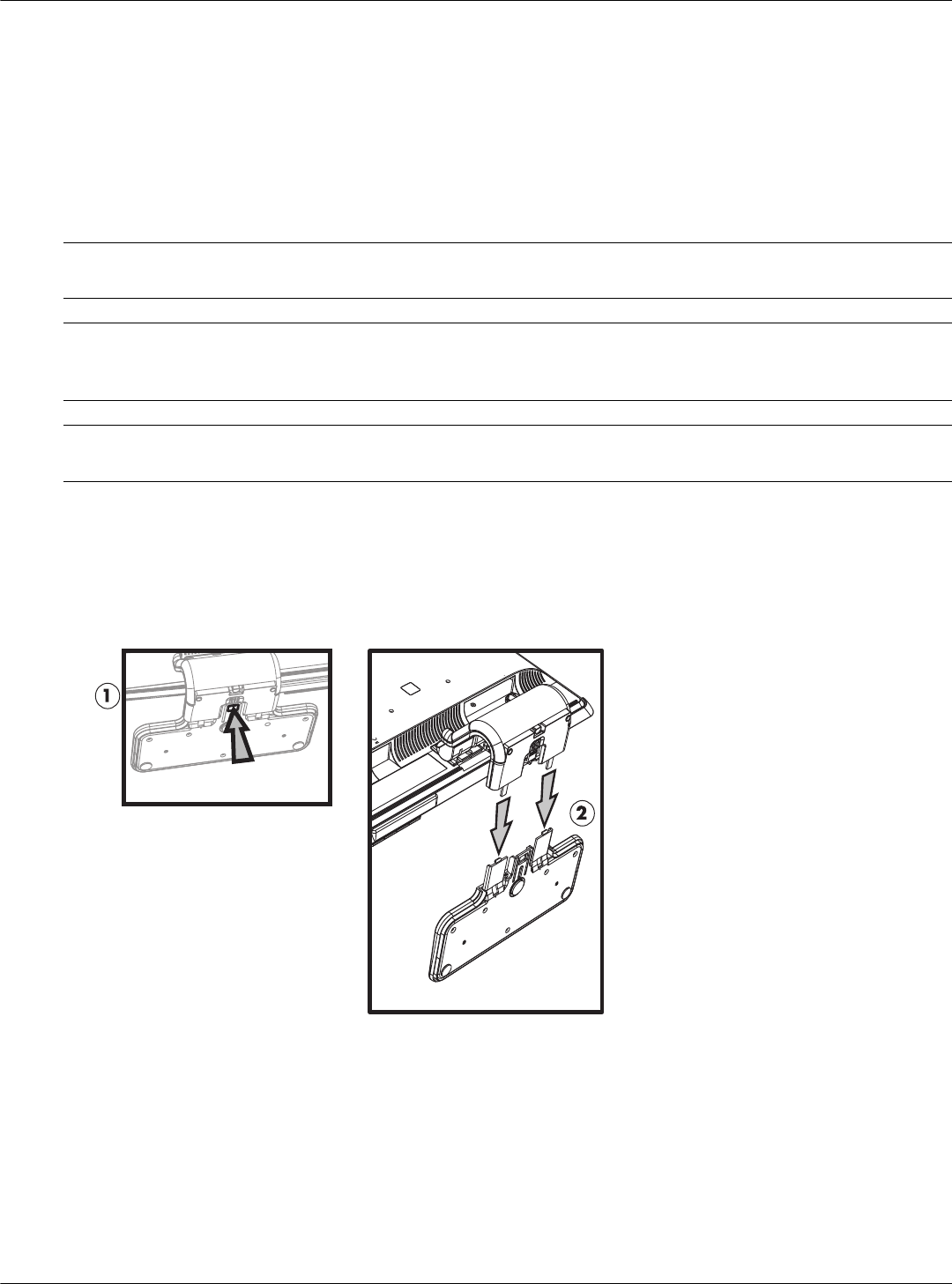 1

2