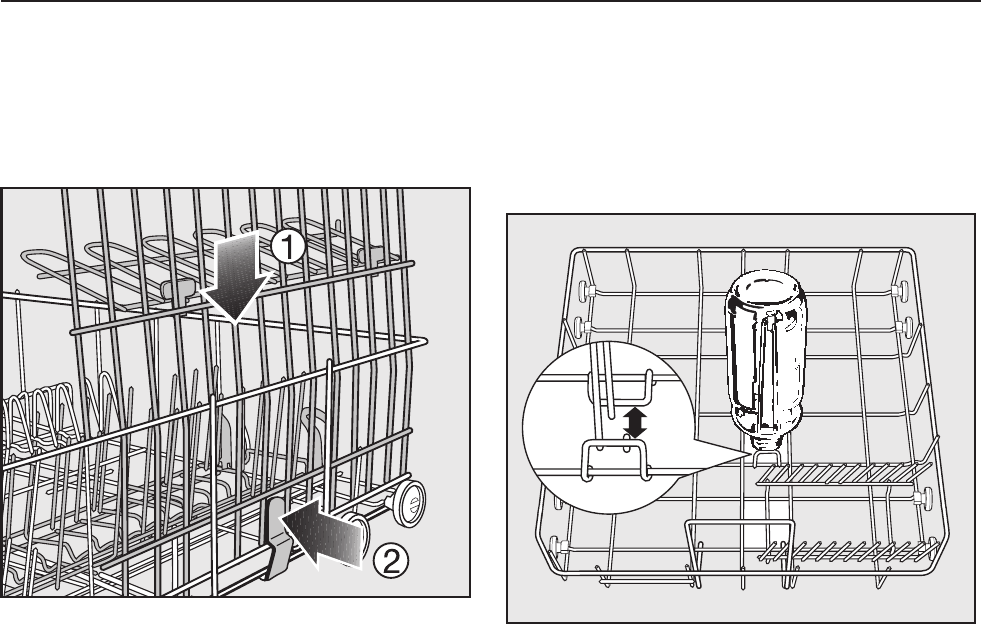 1

2