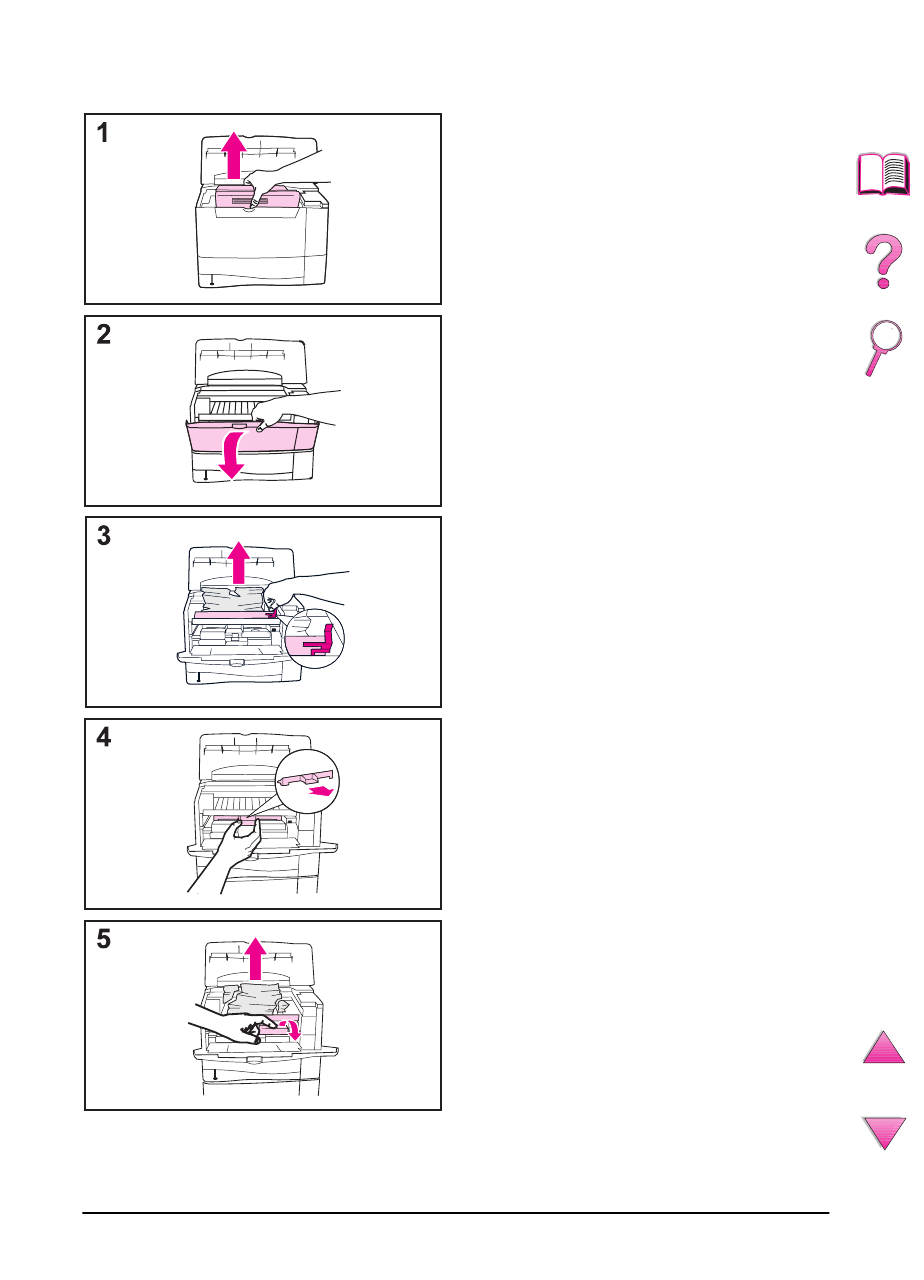 1

2

3

4

5