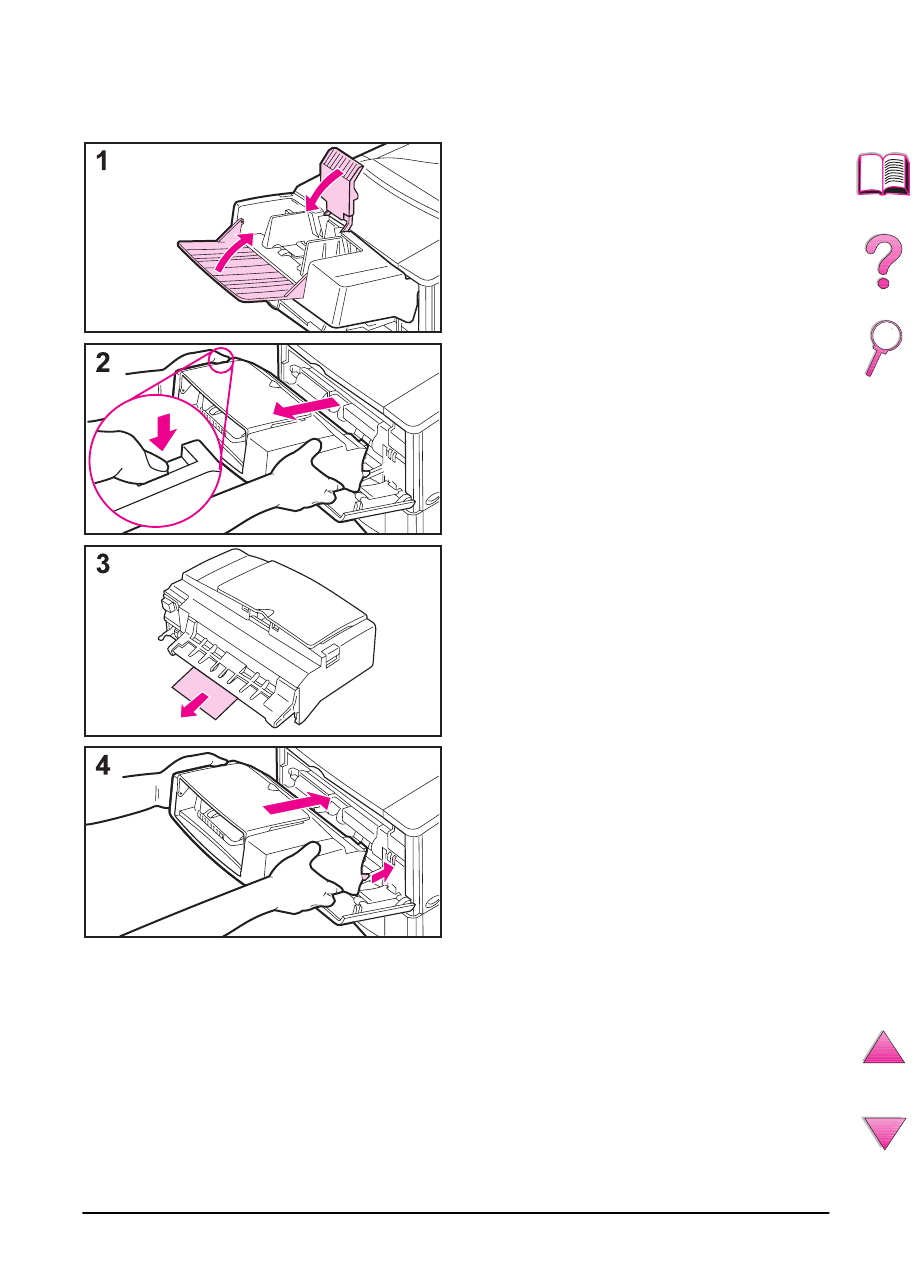 1

2

3

4