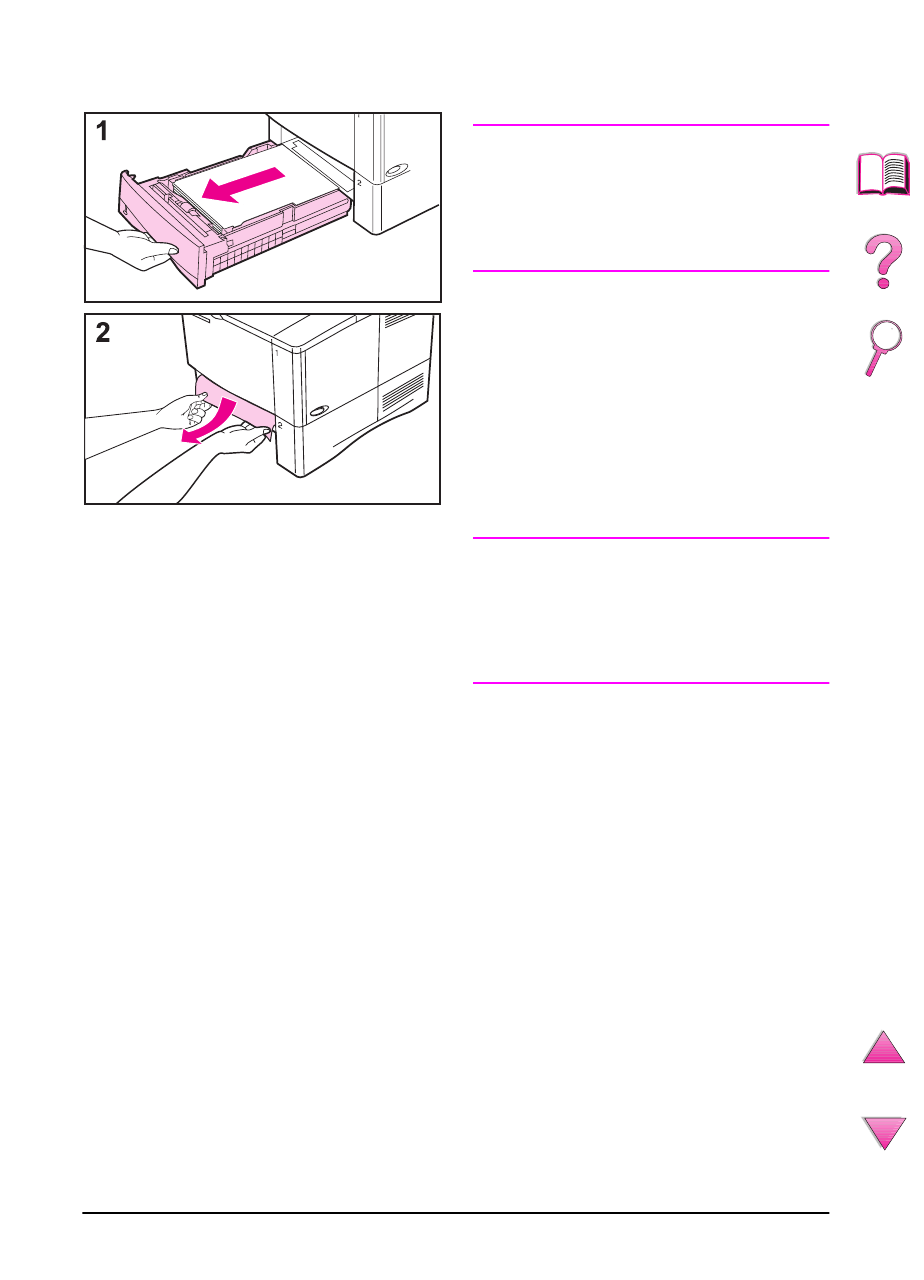 1

2