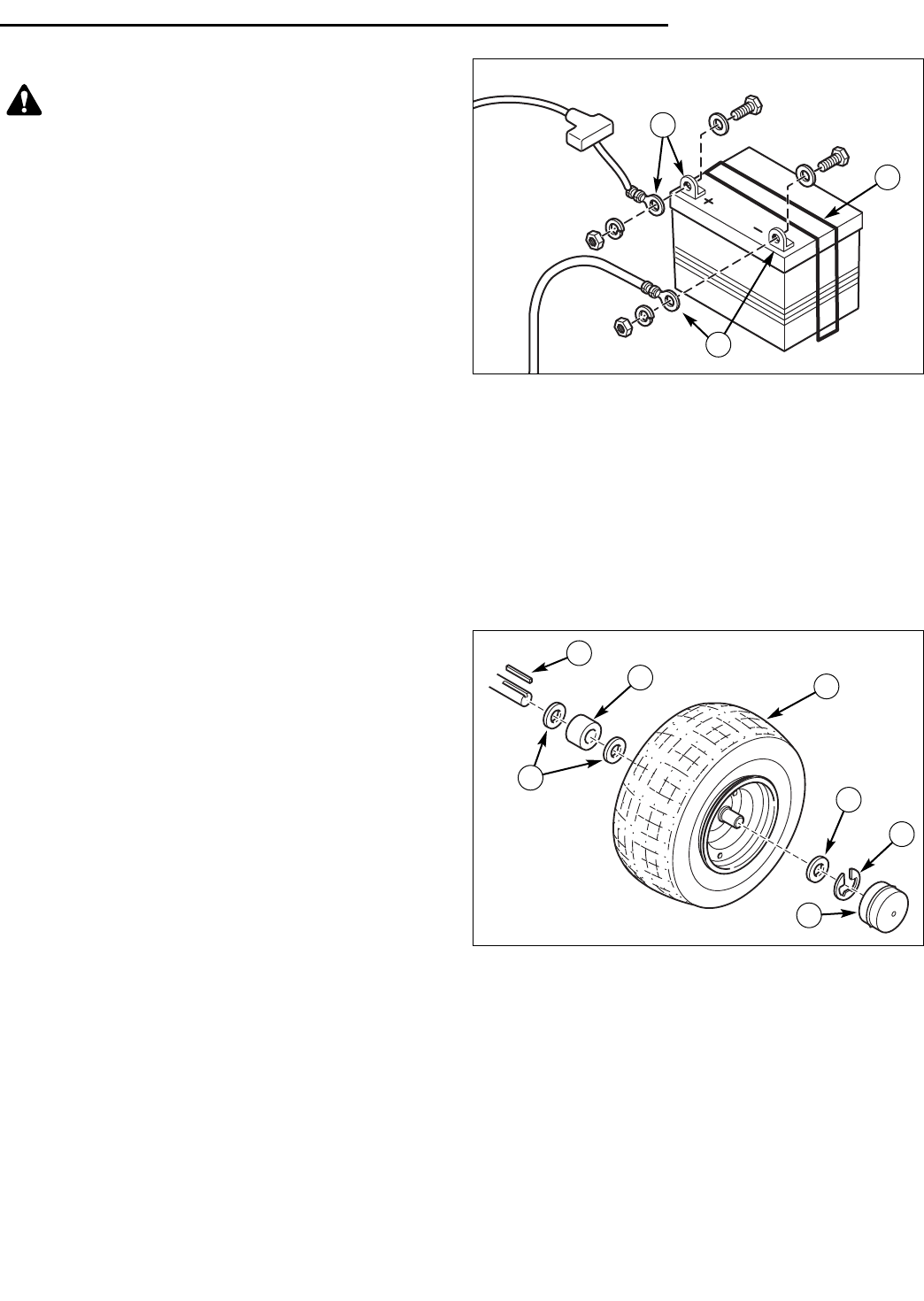 +

-