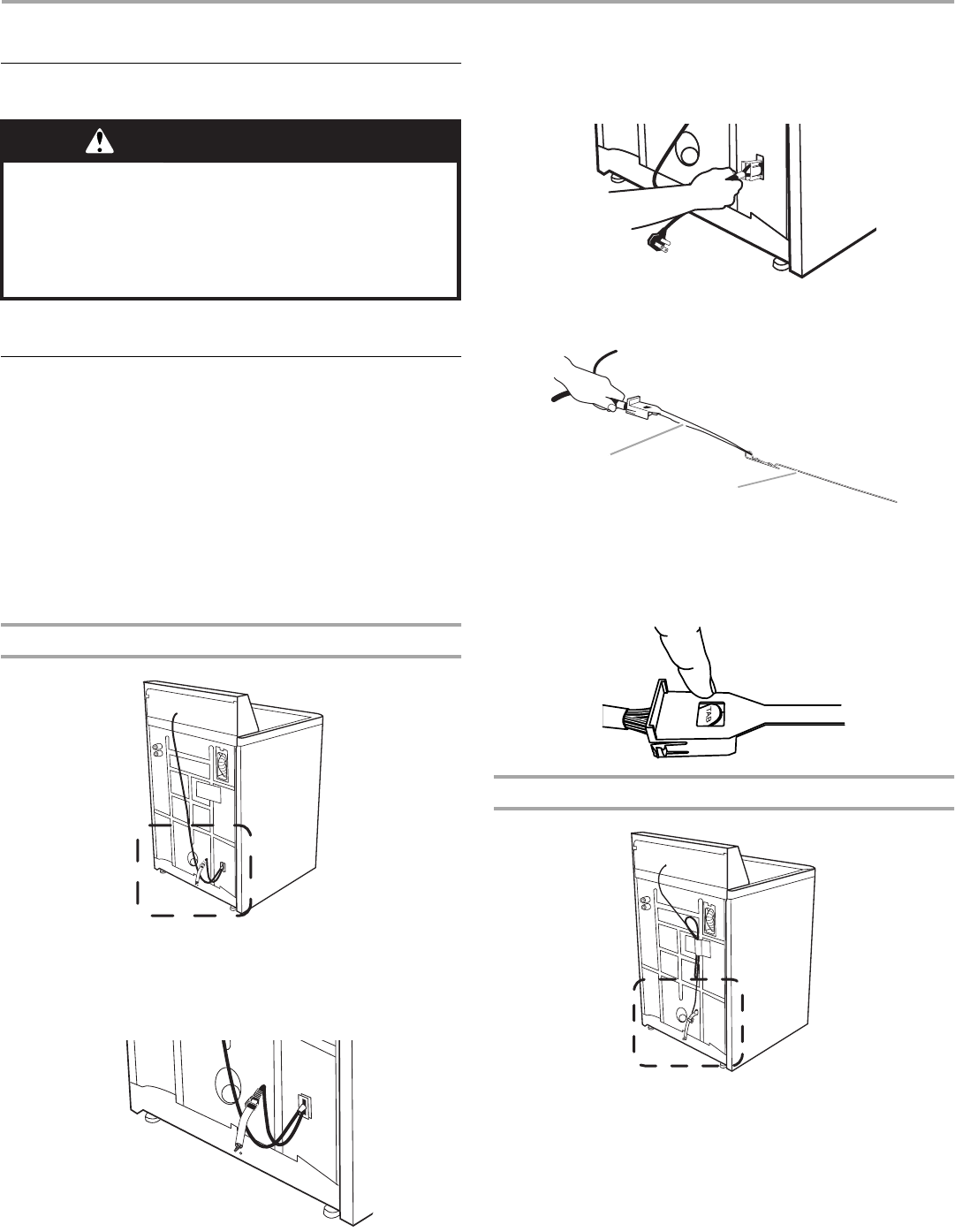 TAB