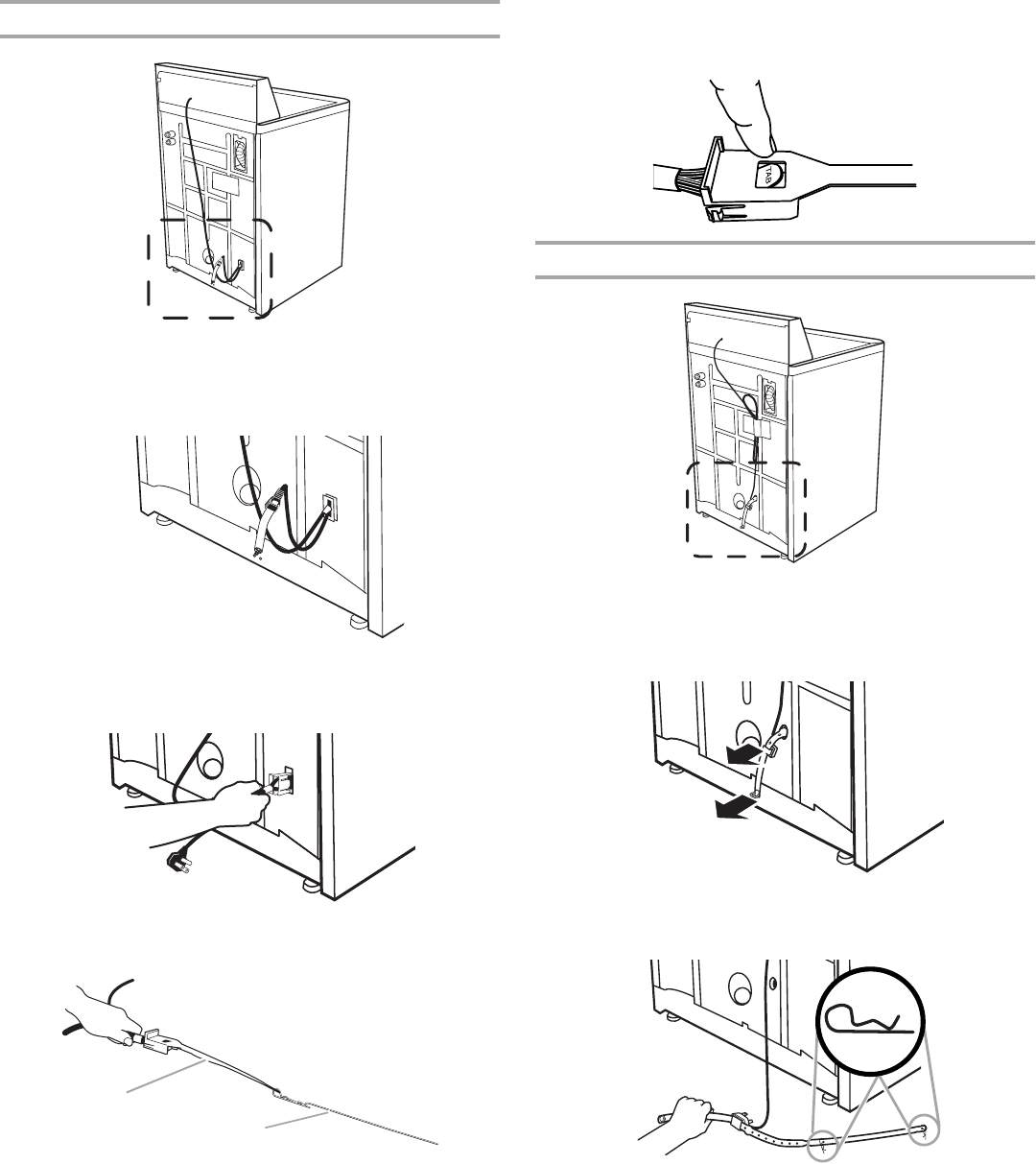 TAB