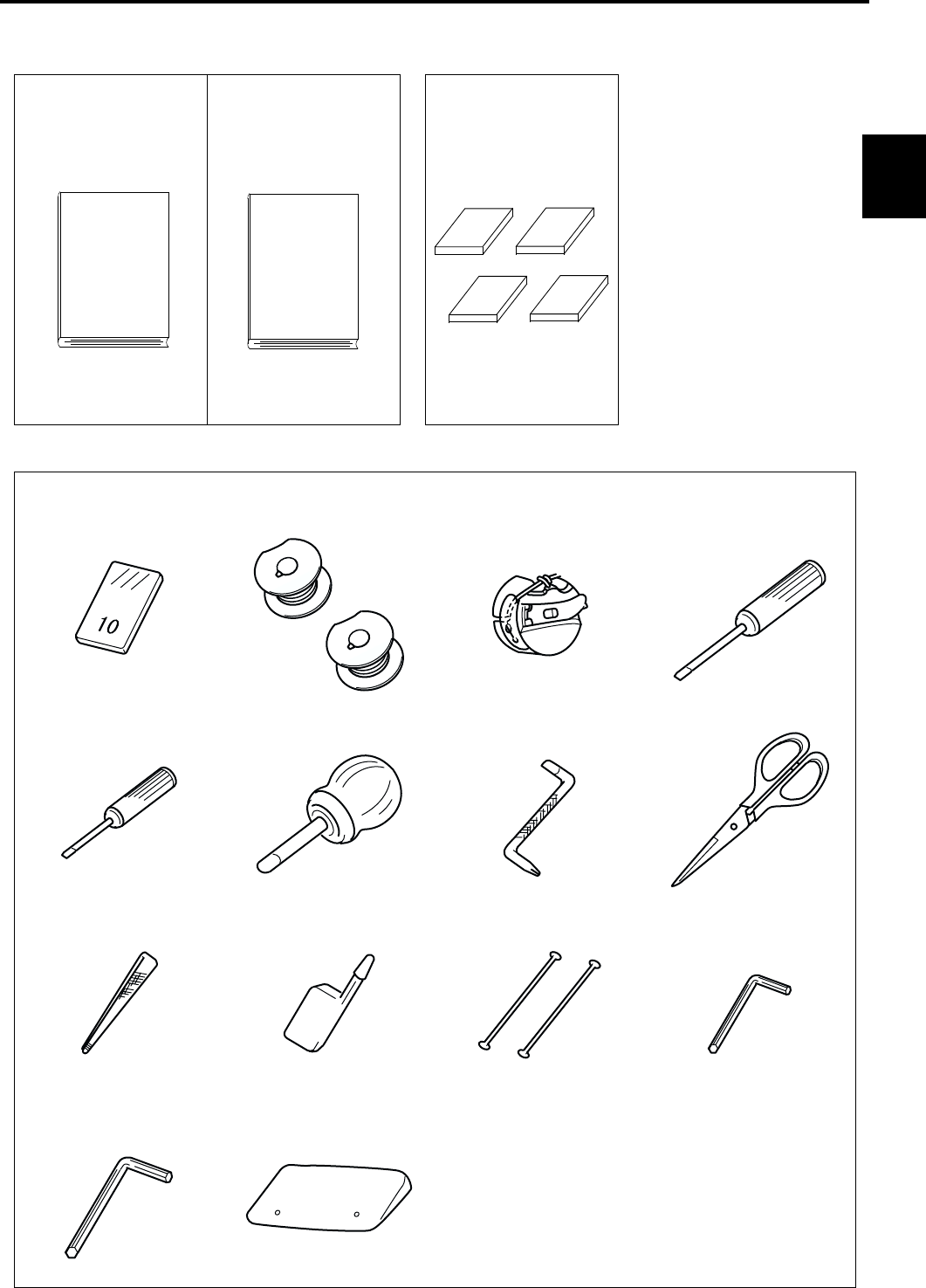 10