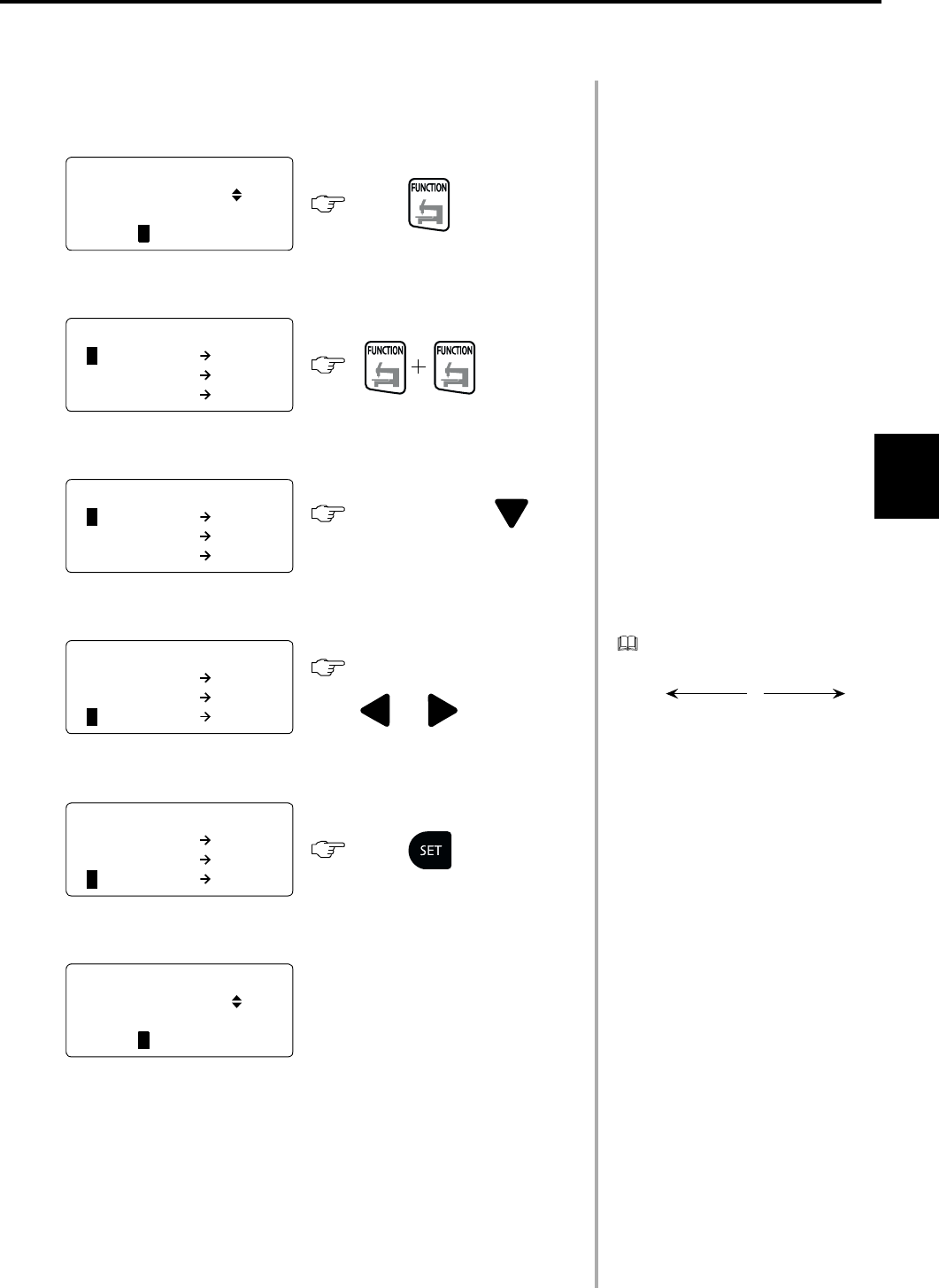 FUNCTION

FUNCTION + FUNCTION

SET