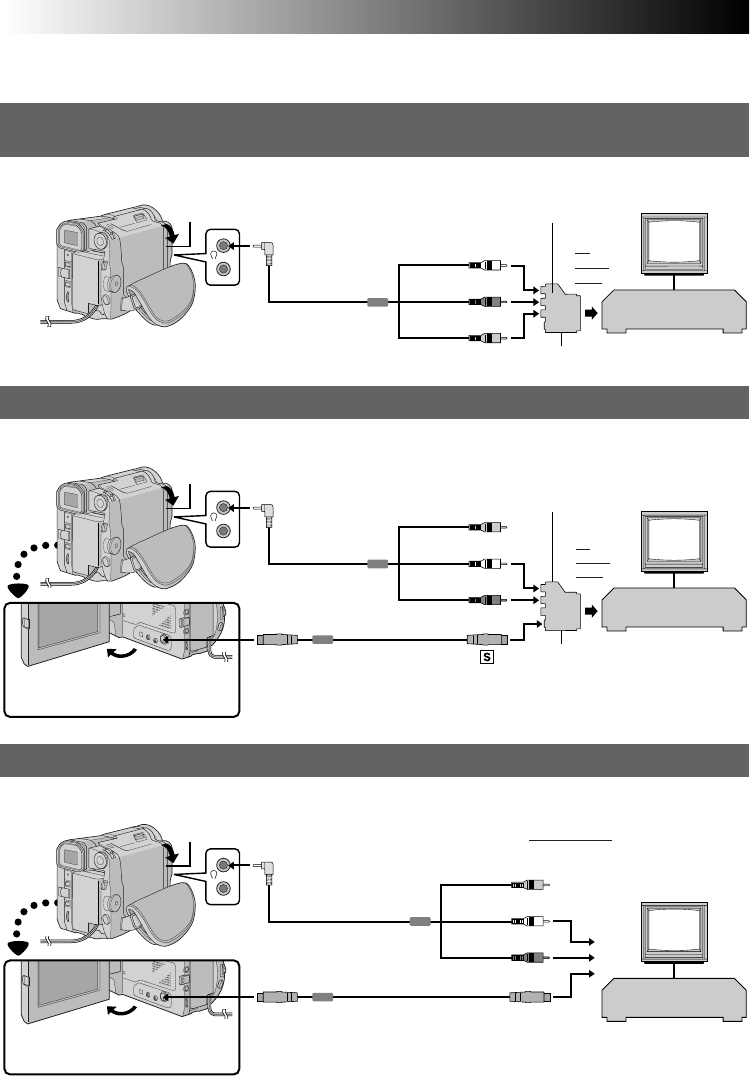 S