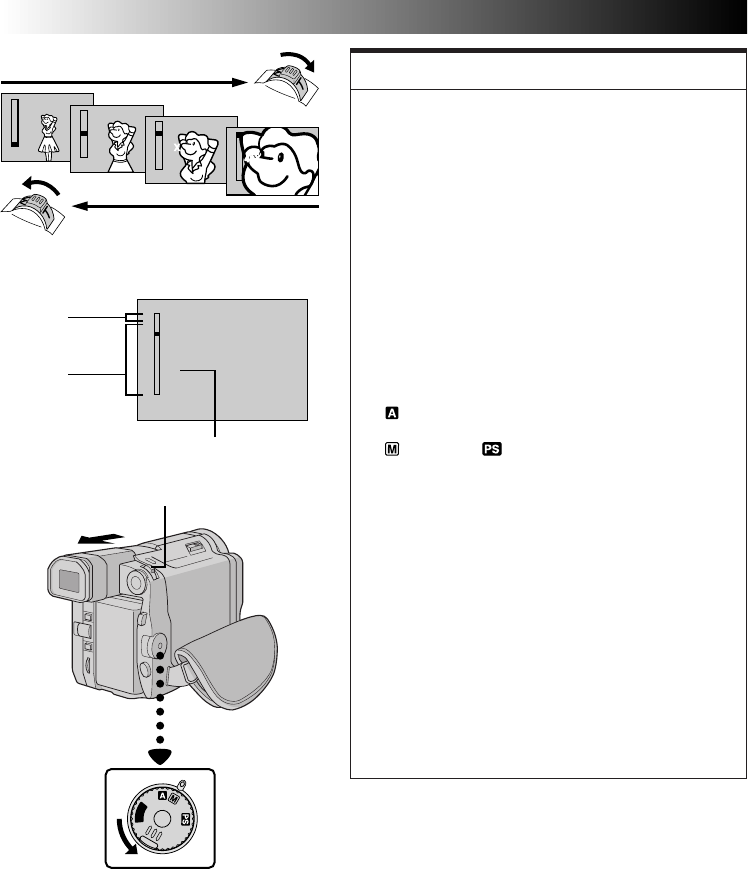 A

M

PS

A

M

PS