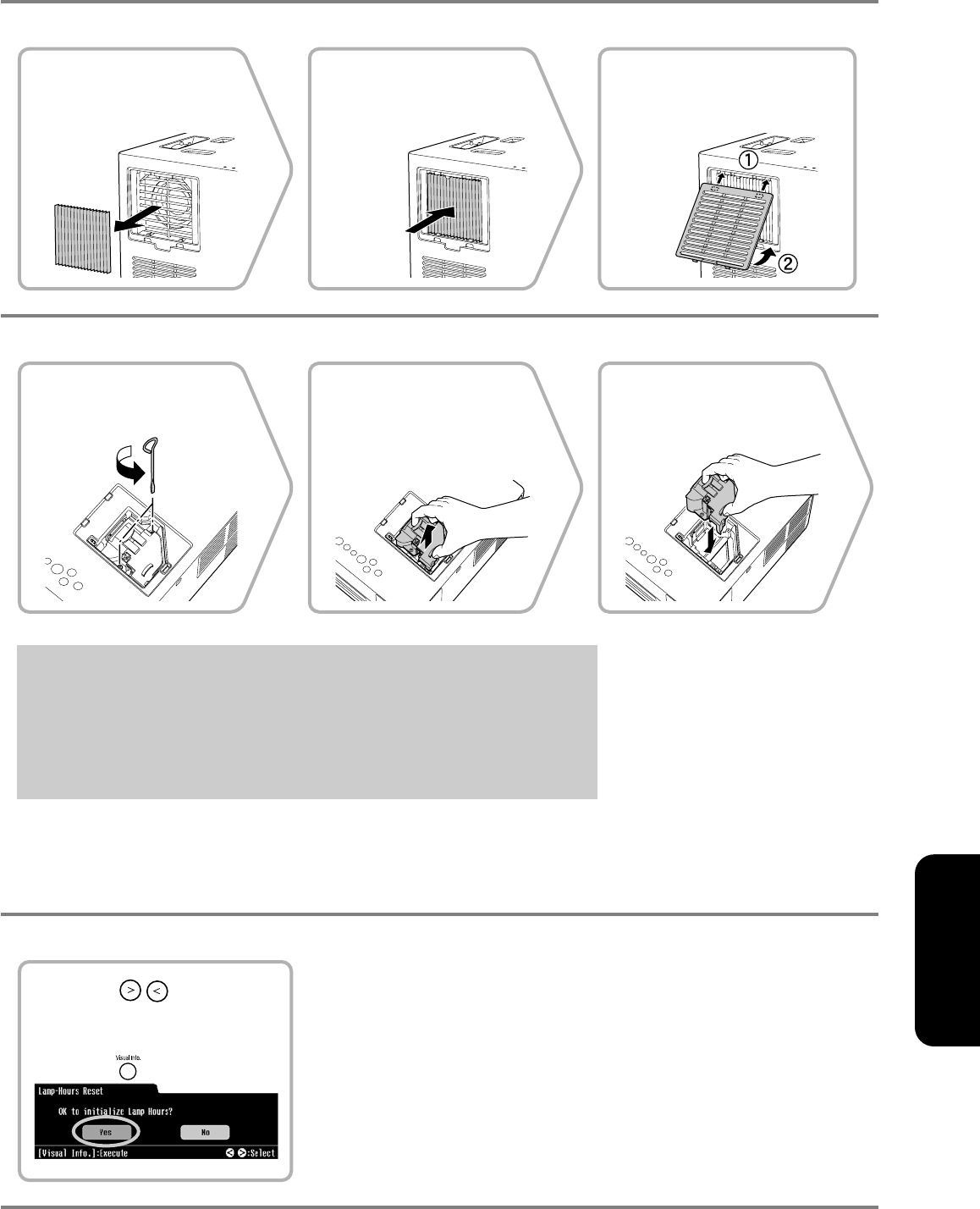 ①
②

Visual Info.
Lamp-Hours Reset
OK to initialize Lamp Hours?
Yes
No
[Visual Info.]:Execute
:Select