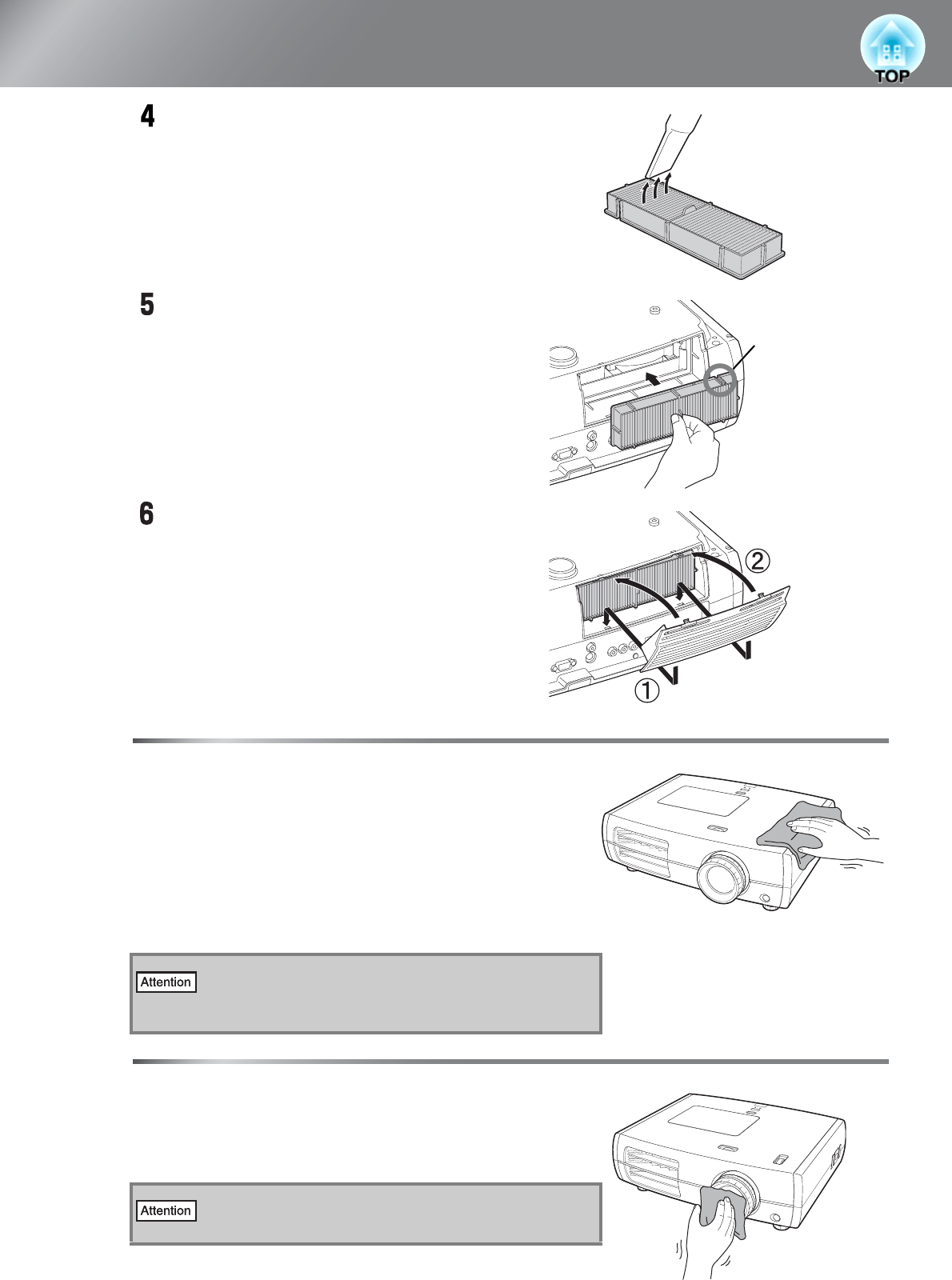 TOP

4

5

6

②

①

Attention

Attention