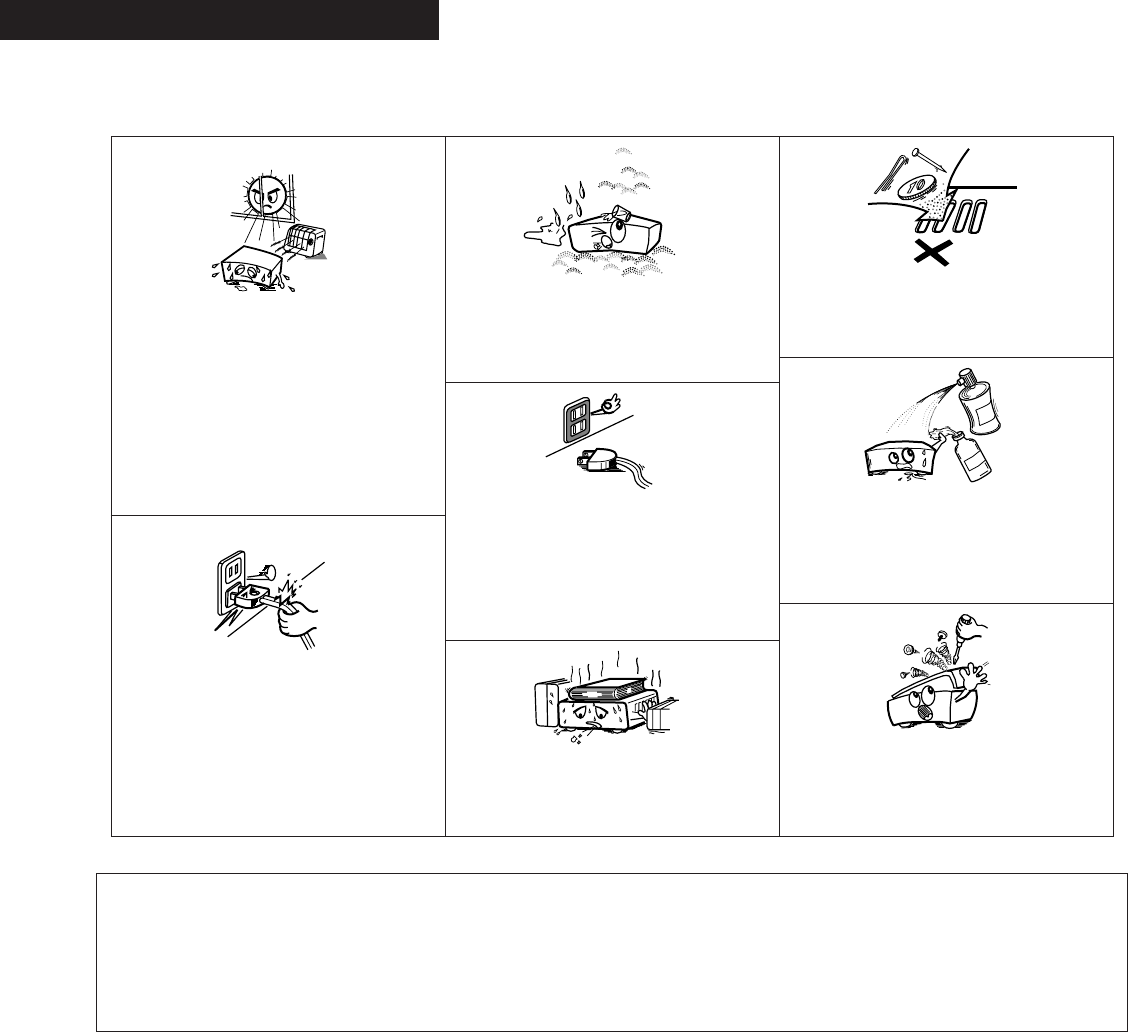 10