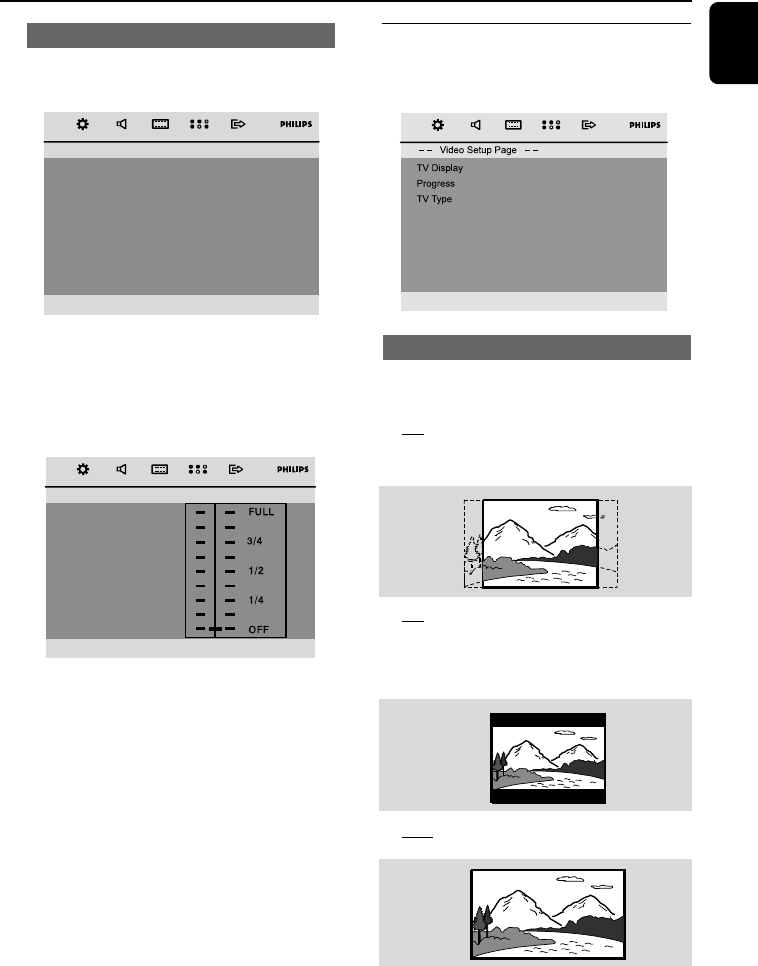 PHILIPS

PHILIPS

FULL

3/4

1/2

1/4

OFF

PHILIPS

-- Video Setup Page --

TV Display

Progress

TV Type