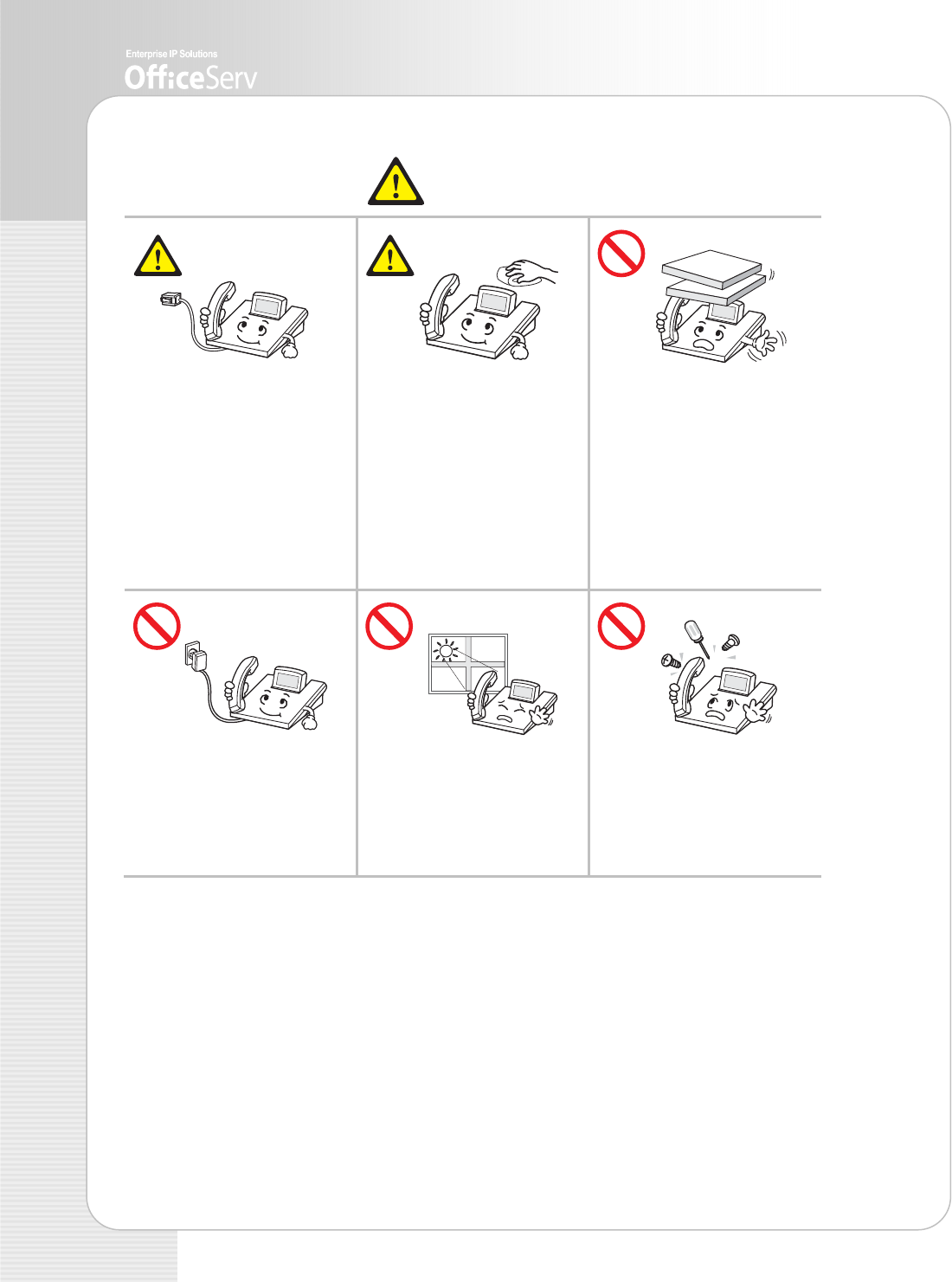 Enterprise IP Solutions
OfficeServ