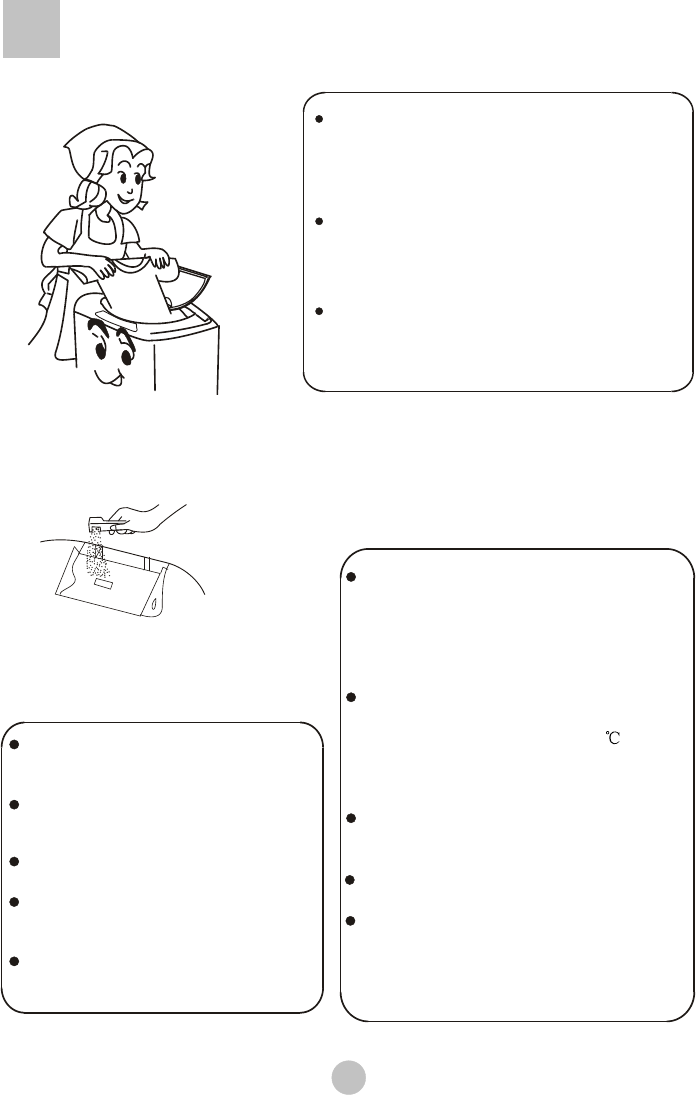 ℃