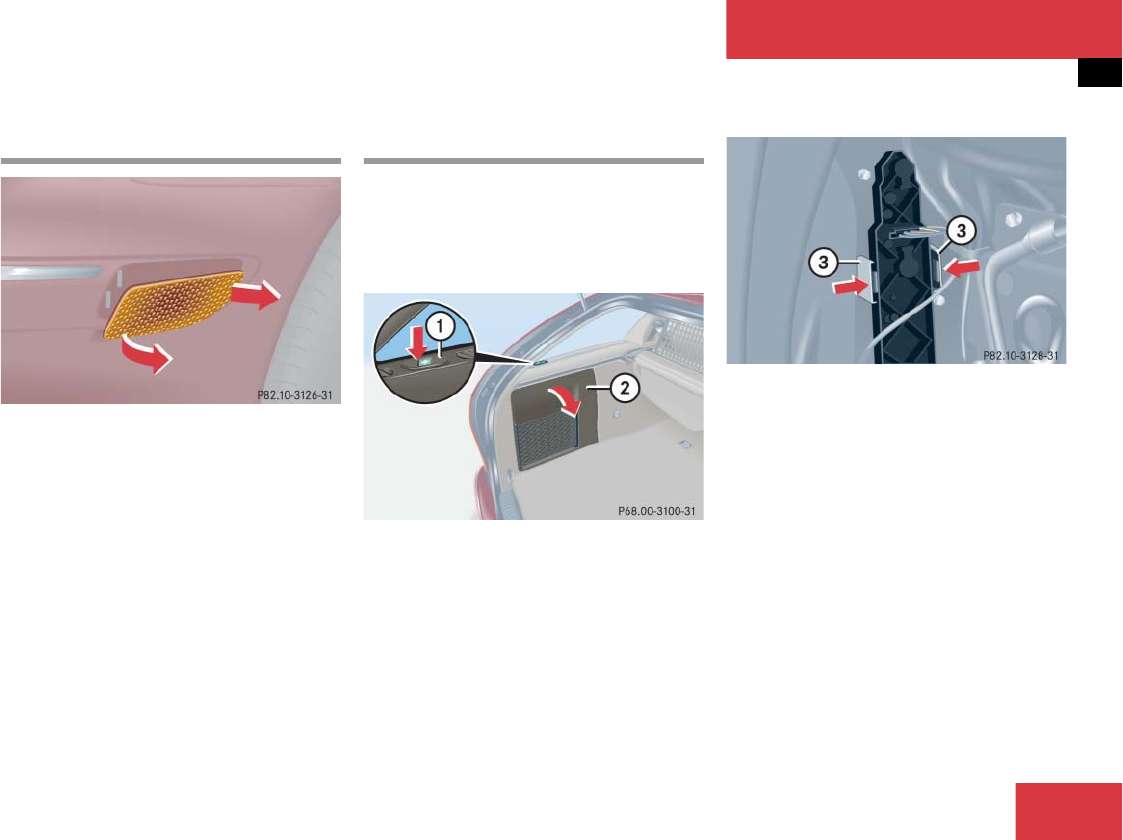 P82.10-3126-31

1

2

P68.00-3100-31

3

3

P82.10-3128-31