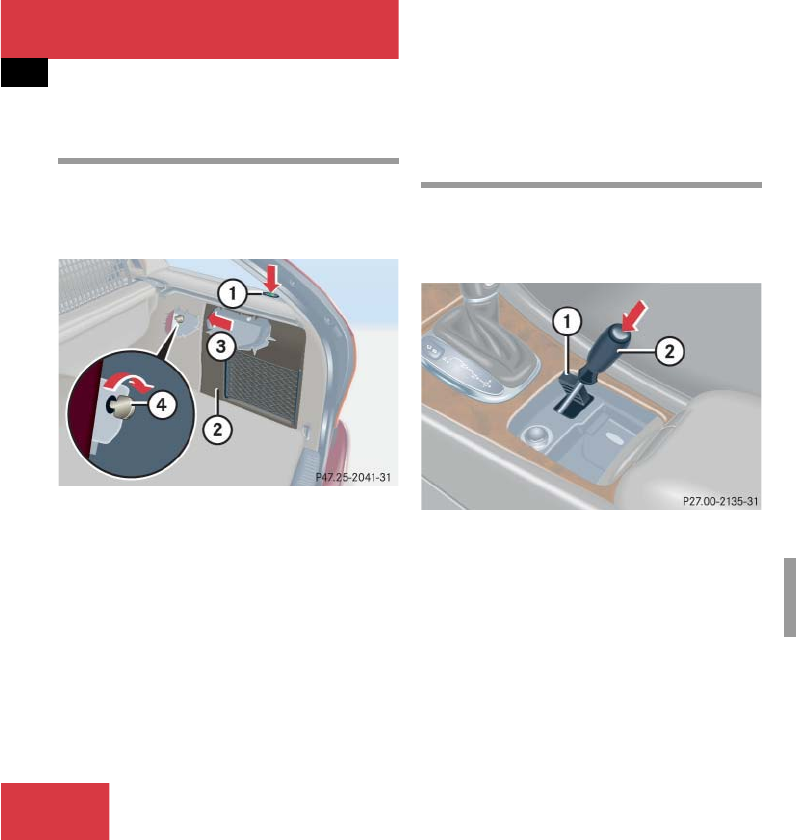 1
3
4
2
P47.25-2041-31

1
2
P27.00-2135-31