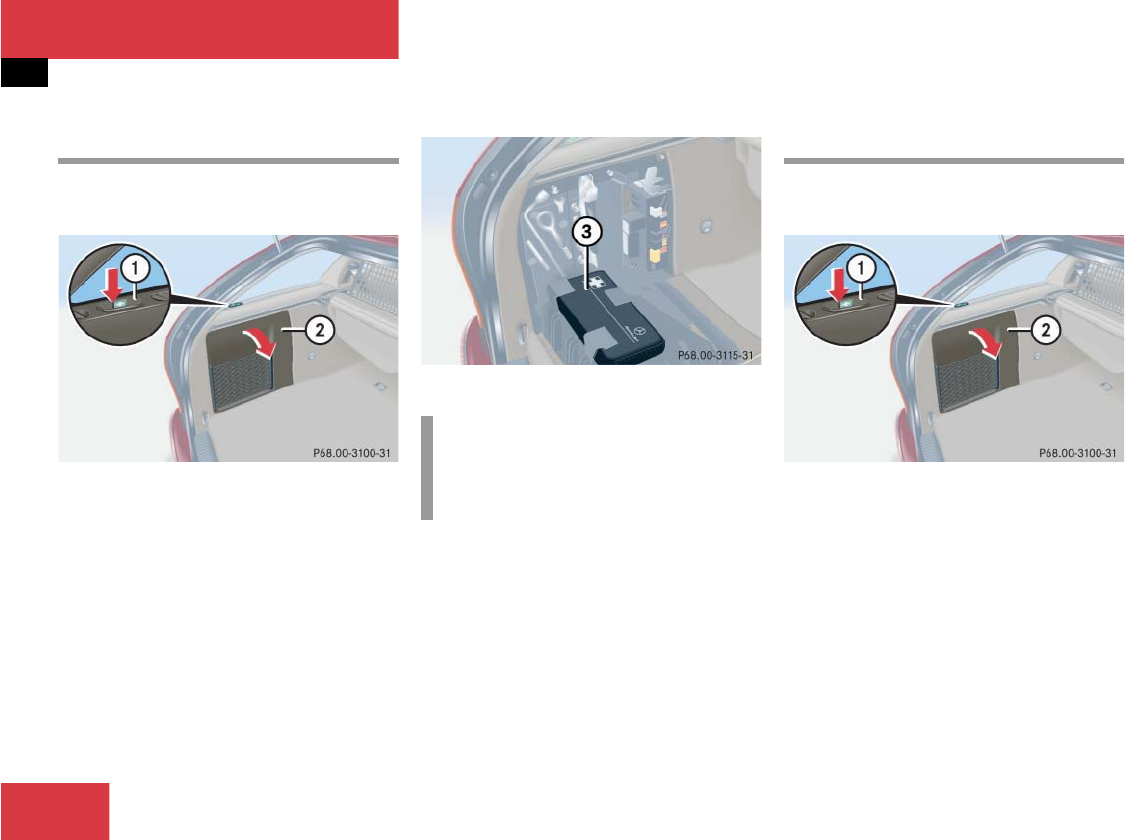 1

2

P68.00-3100-31

3

P68.00-3115-31

1

2

P68.00-3100-31