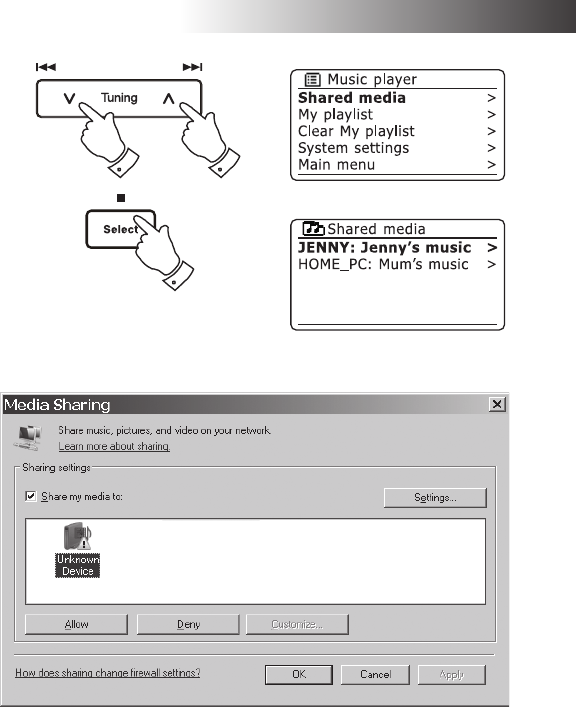 Tuning

Select

Music player
Shared media >
My playlist >
Clear My playlist >
System settings >
Main menu >

Shared media
JENNY: Jenny's music >
HOME_PC: Mum's music >

Media Sharing

Share music, pictures, and video on your network.
Learn more about sharing.

Sharing settings

Share my media to:

Settings...

Unknown Device

Allow
Deny
Customize...

How does sharing change firewall settings?

OK
Cancel
Apply