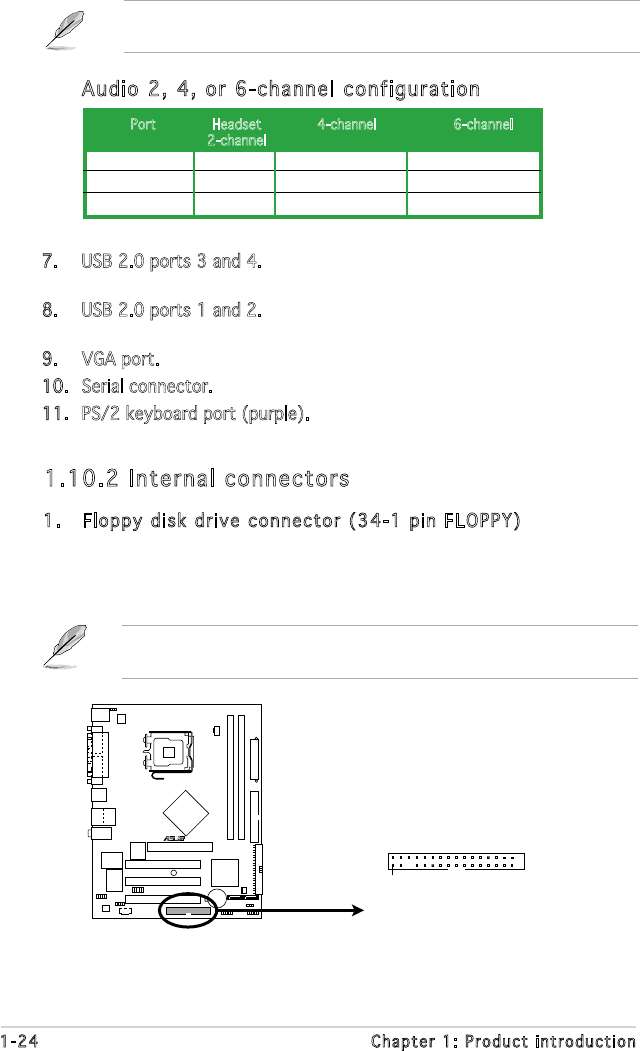 Audio 2, 4, or 6-channel configuration

| Port | Headset 2-channel | 4-channel | 6-channel |
|---|---|---|---|
| | | | |
| | | | |
| | | | |

7. USB 2.0 ports 3 and 4.

8. USB 2.0 ports 1 and 2.

9. VGA port.
10. Serial connector.
11. PS/2 keyboard port (purple).

1.10.2 Internal connectors

1. Floppy disk drive connector (34-1 pin FLOPPY)

ASUS

1-24 Chapter 1: Product introduction