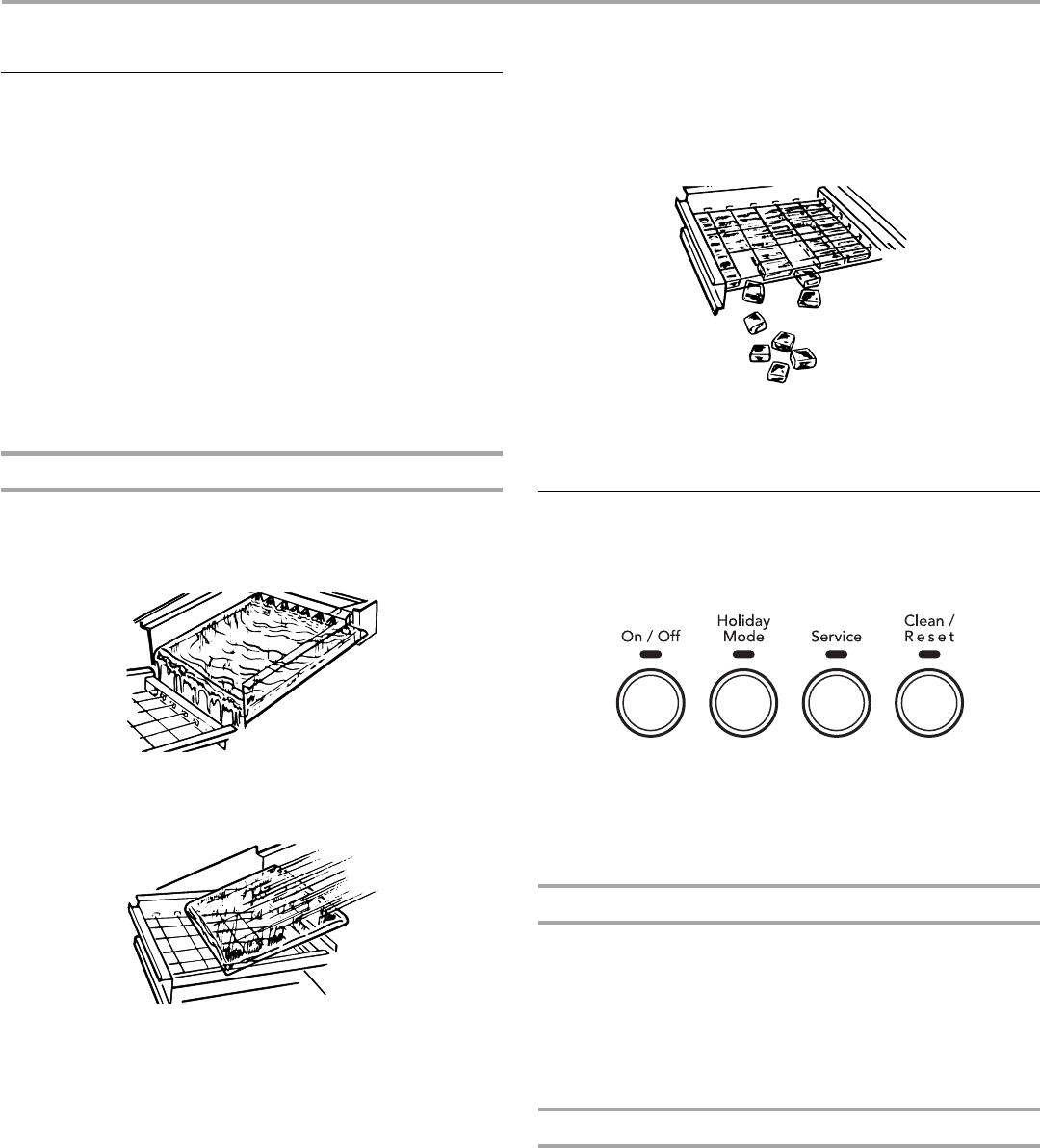 On / Off

Holiday Mode

Service

Clean / Reset