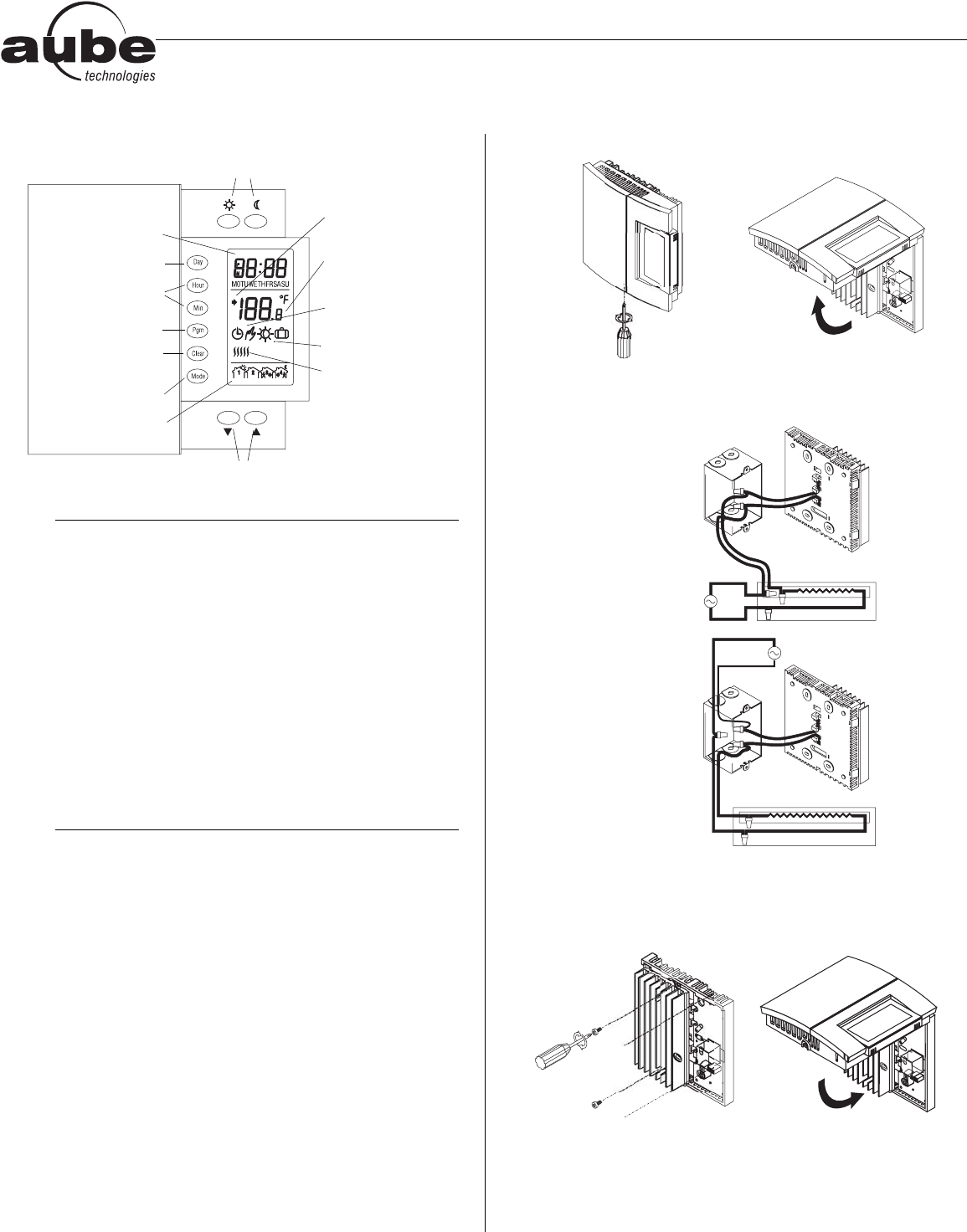 aube
technologies

Day
Hour
Min
Pgm
Clear
Mode

88:88
MOTUWETHFRSASU
188.8 °F