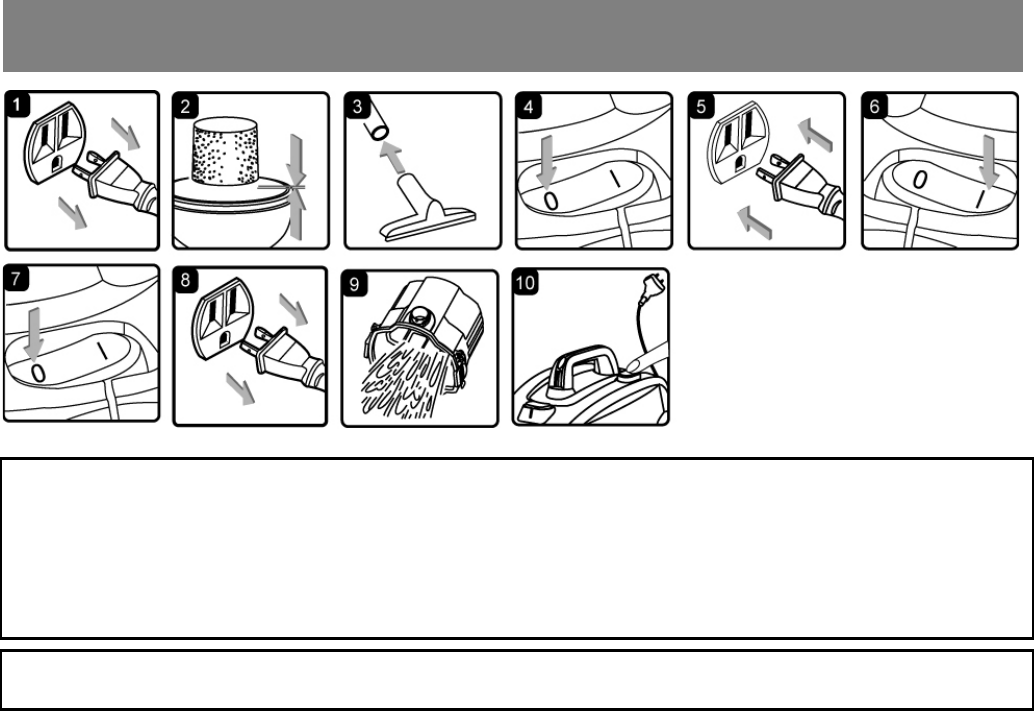 1

2

3

4

0 |

5

6

0 |

7

0 |

8

9

10